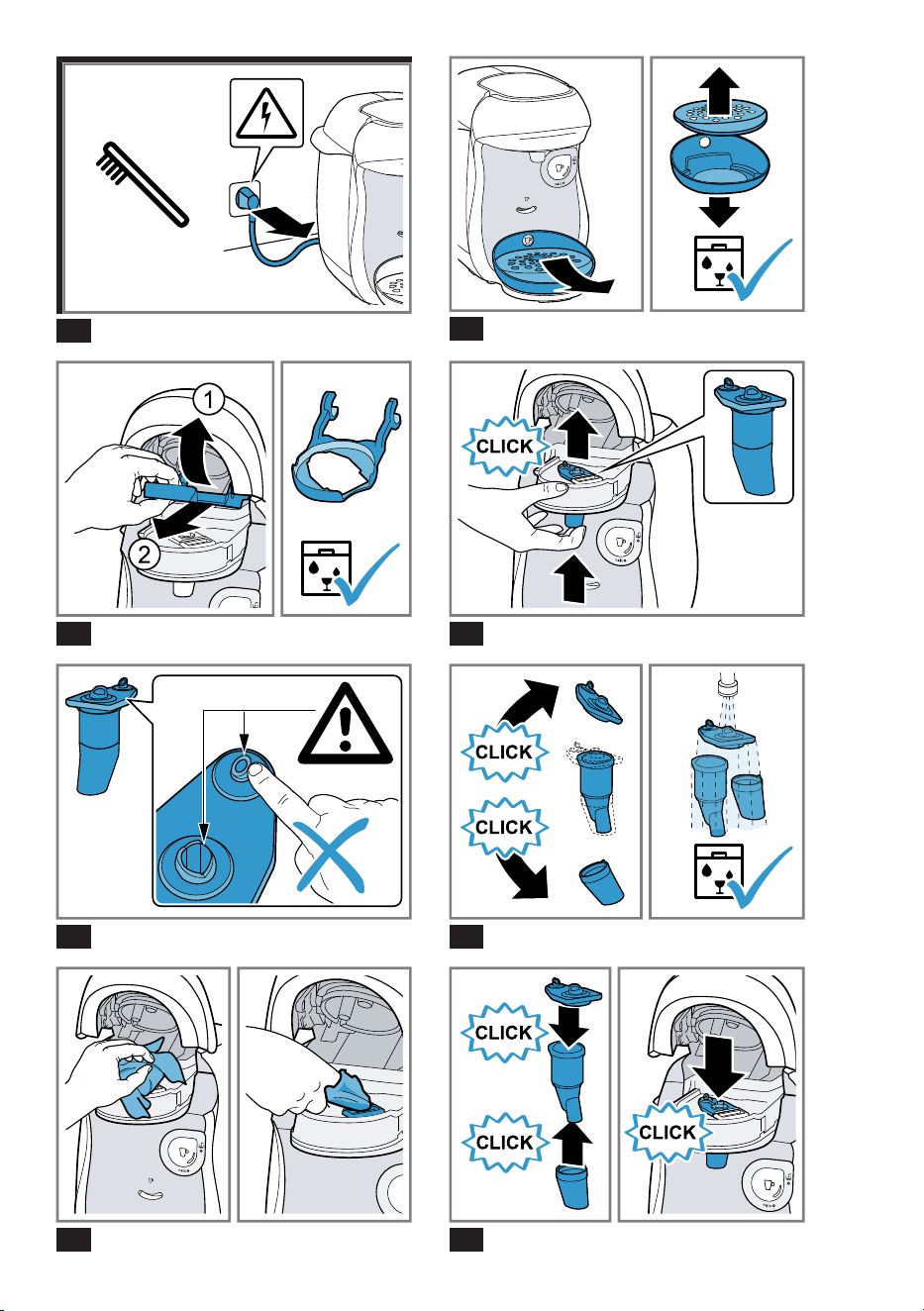 1

2

CLICK

CLICK

CLICK

CLICK

CLICK

CLICK