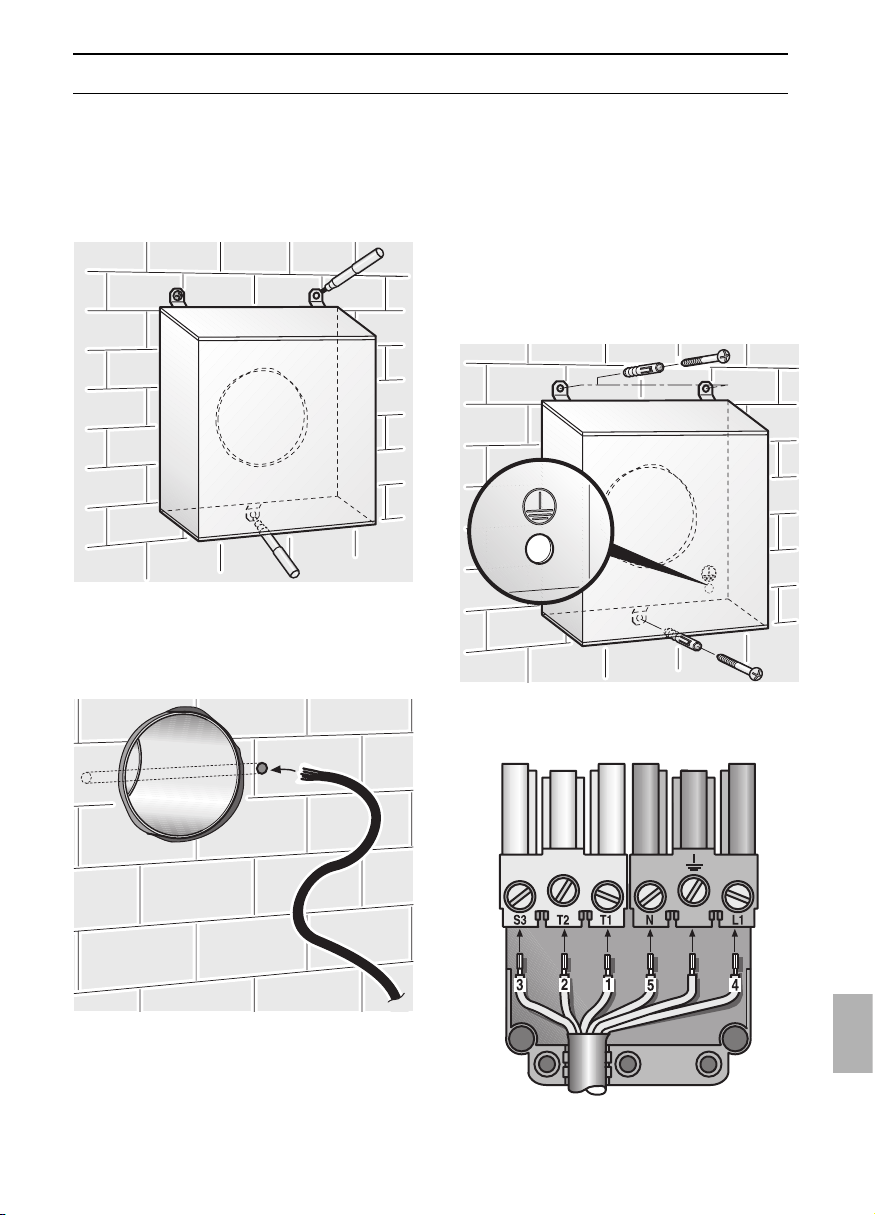 S3 T2 T1 N L1

3 2 1 5 4