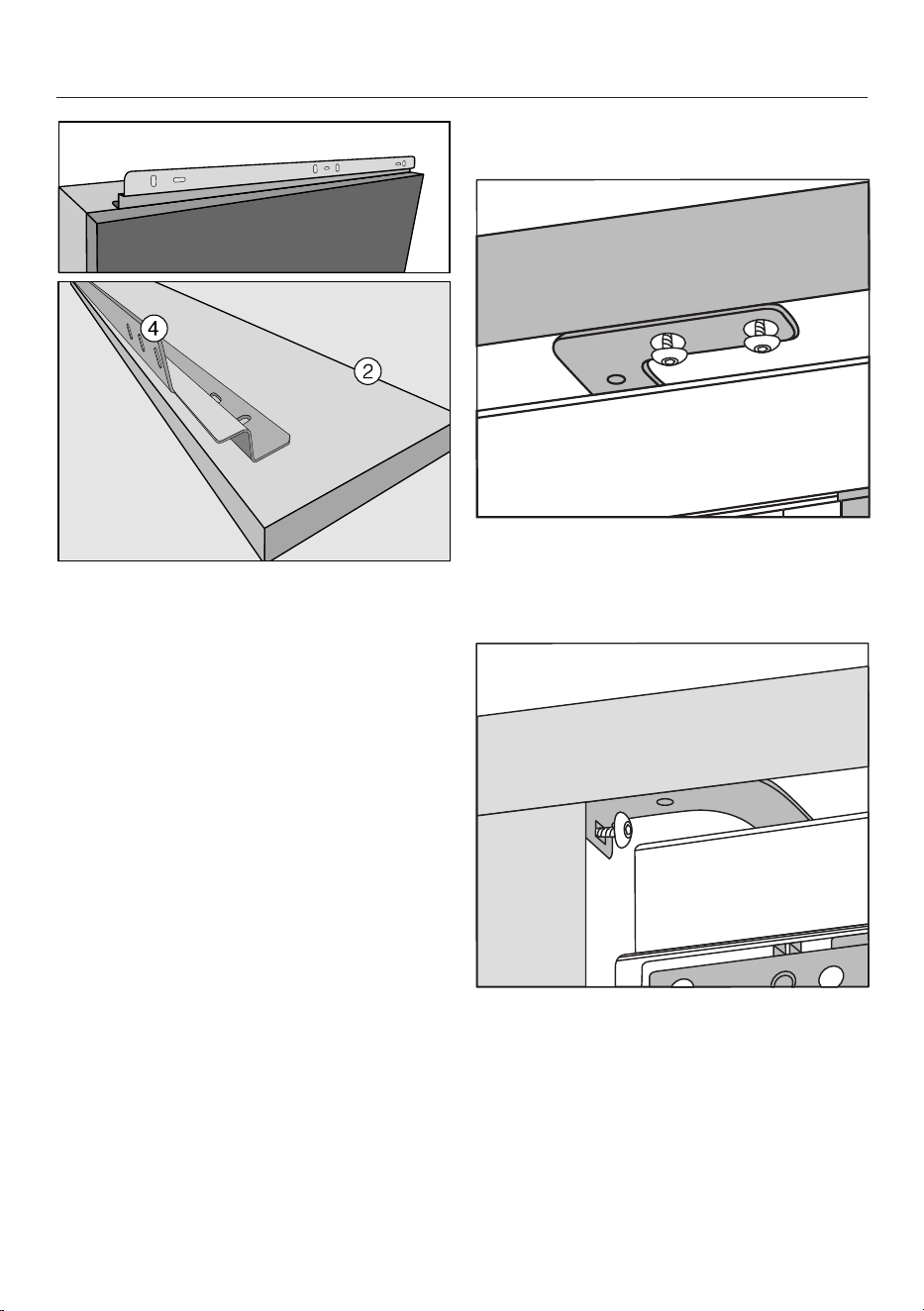 4
2