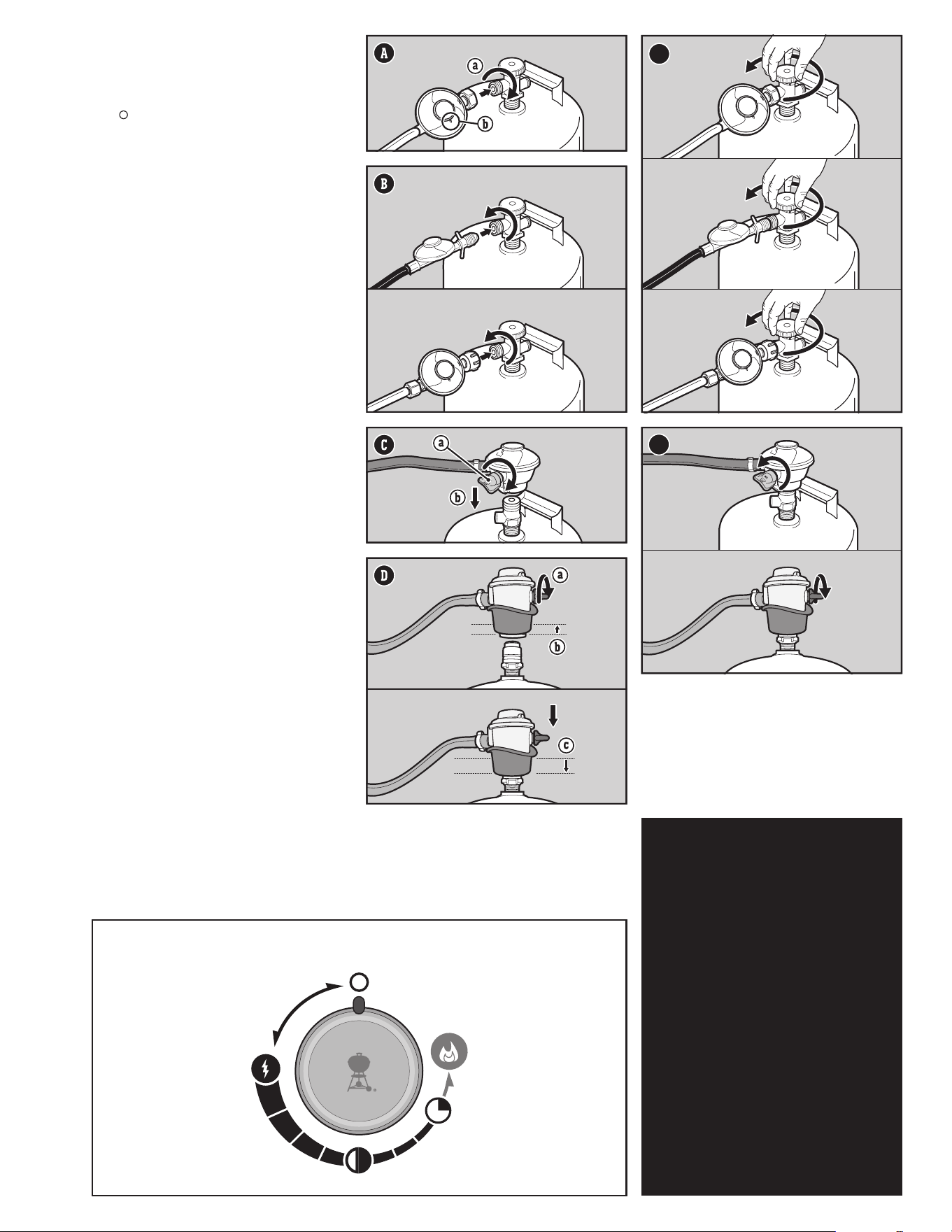 A

a

b

B

C

a

b

D

a

b

c