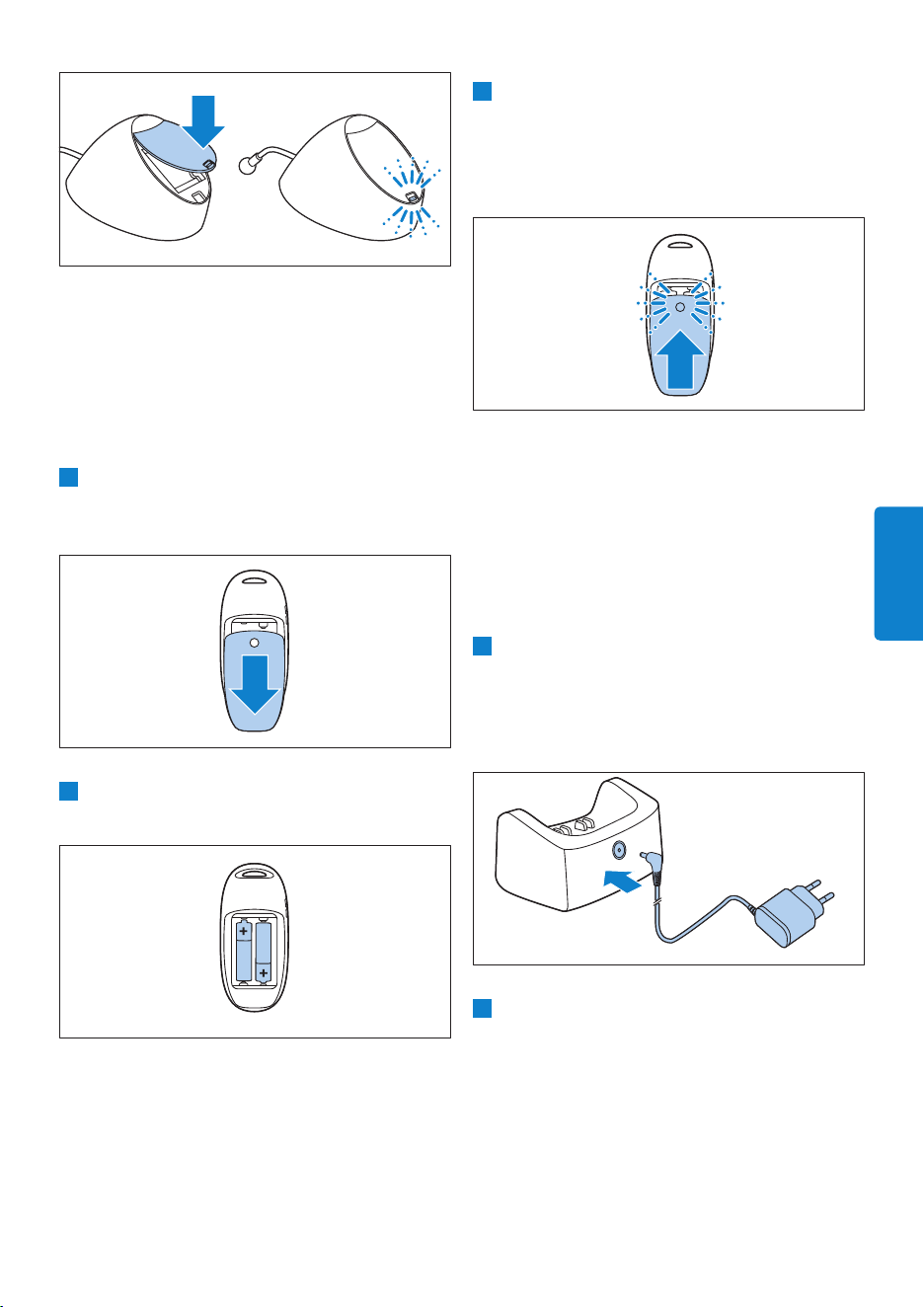 +
+