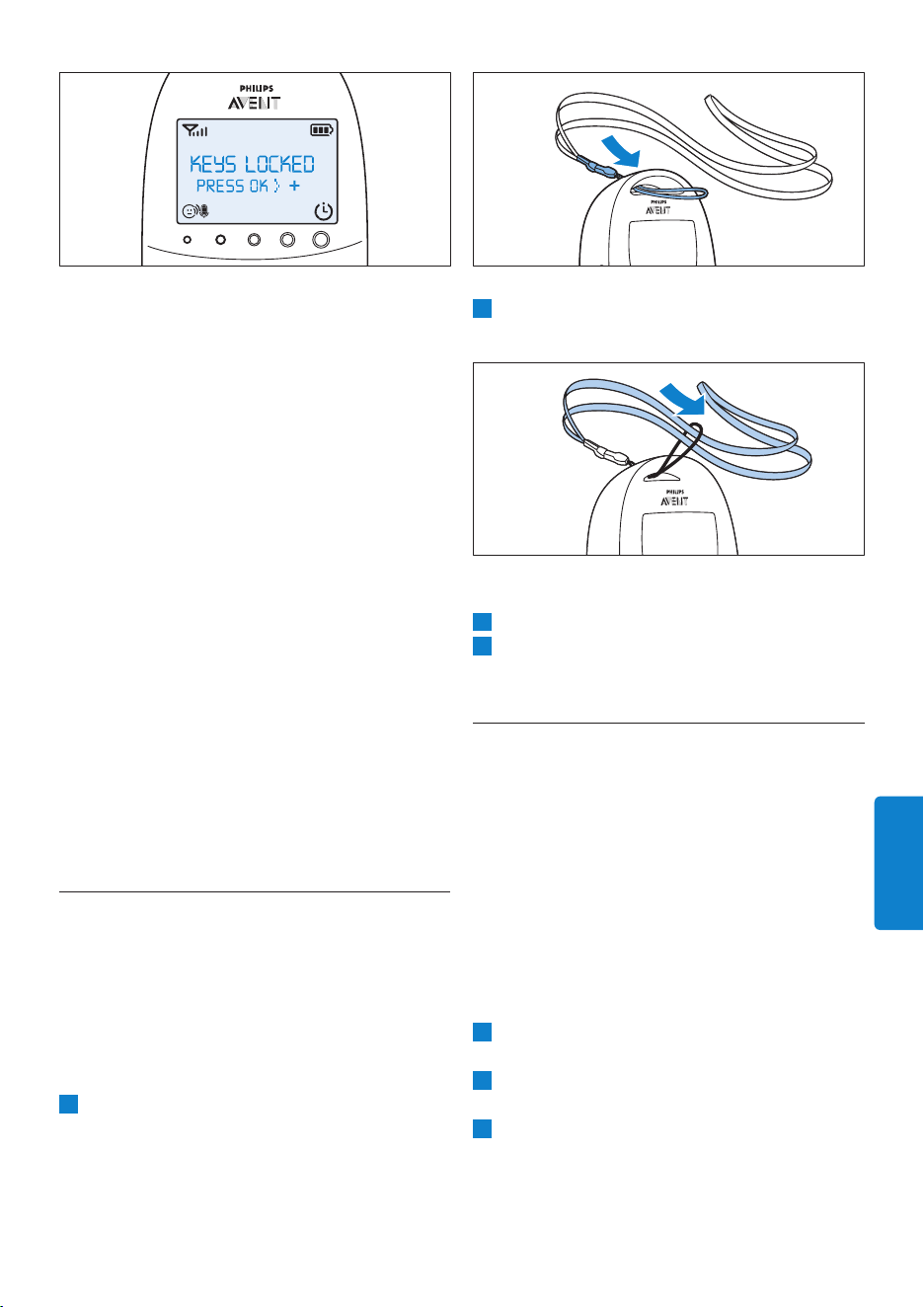 PHILIPS
AVENT
KEYS LOCKED
PRESS OK > +

PHILIPS
AVENT

PHILIPS
AVENT