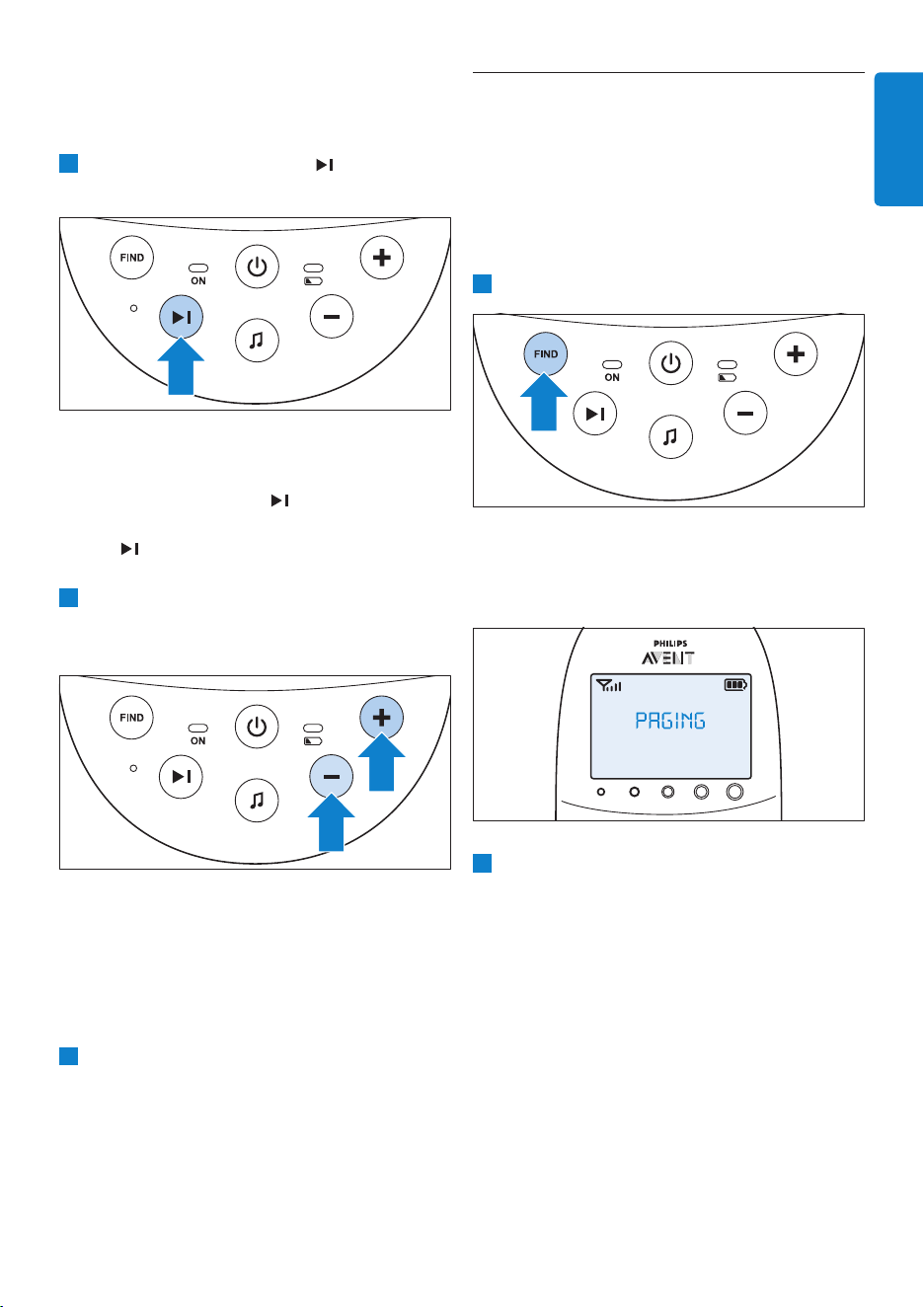 FIND
ON

FIND
ON

FIND
ON

PHILIPS
AVENT
PAGING