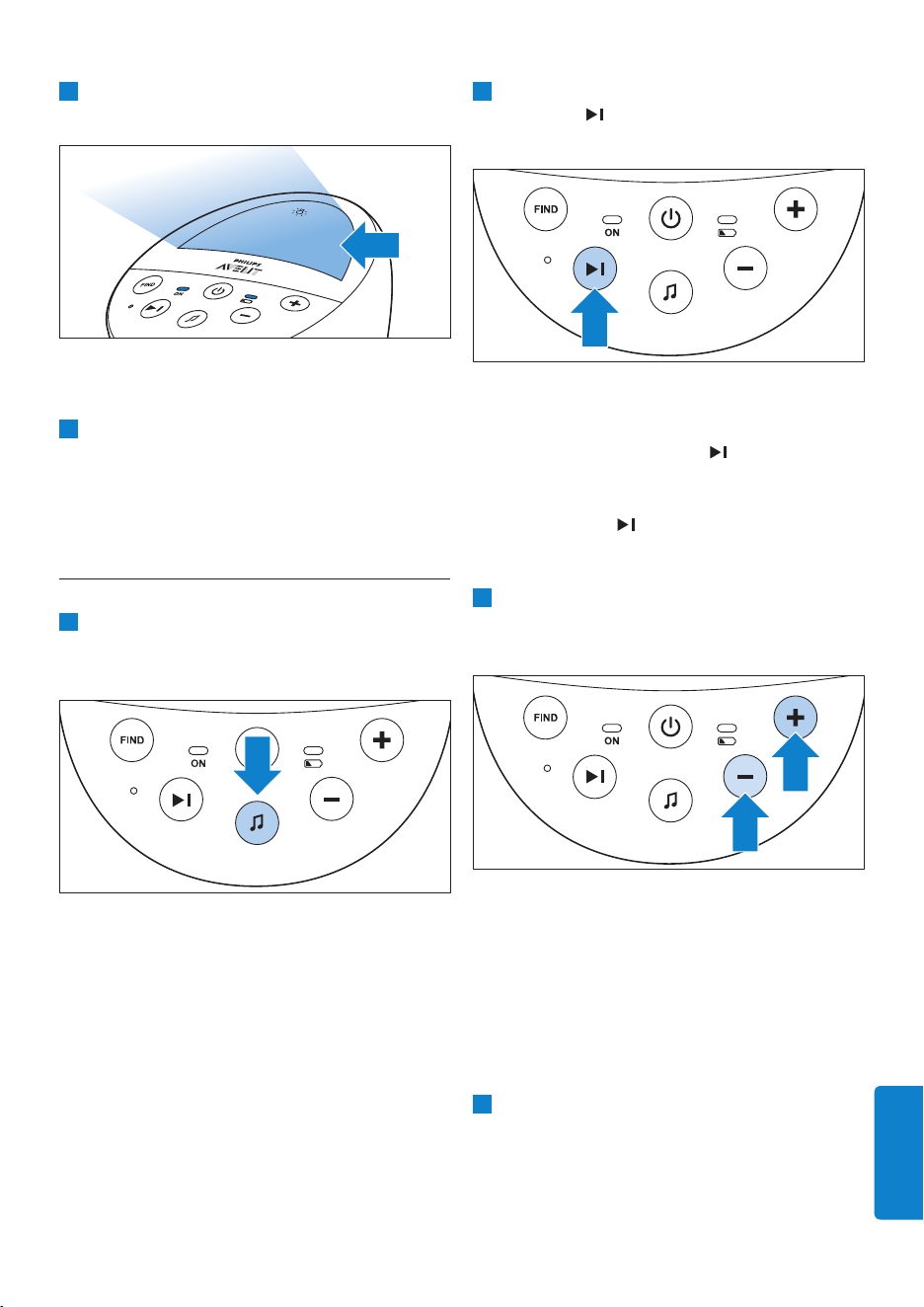 PHILIPS
AVENT
FIND
ON

FIND
ON

FIND
ON

FIND
ON