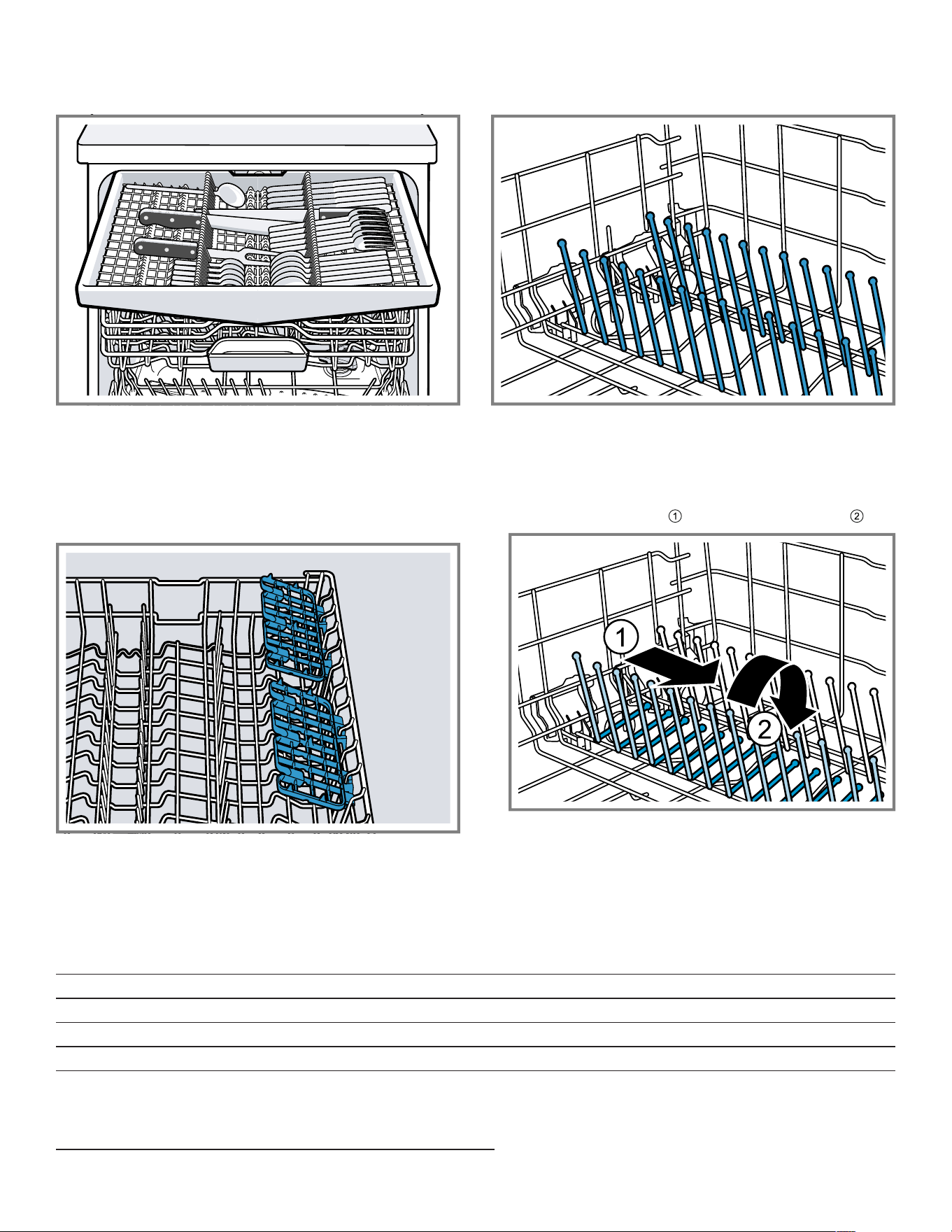 ①

②

1

2