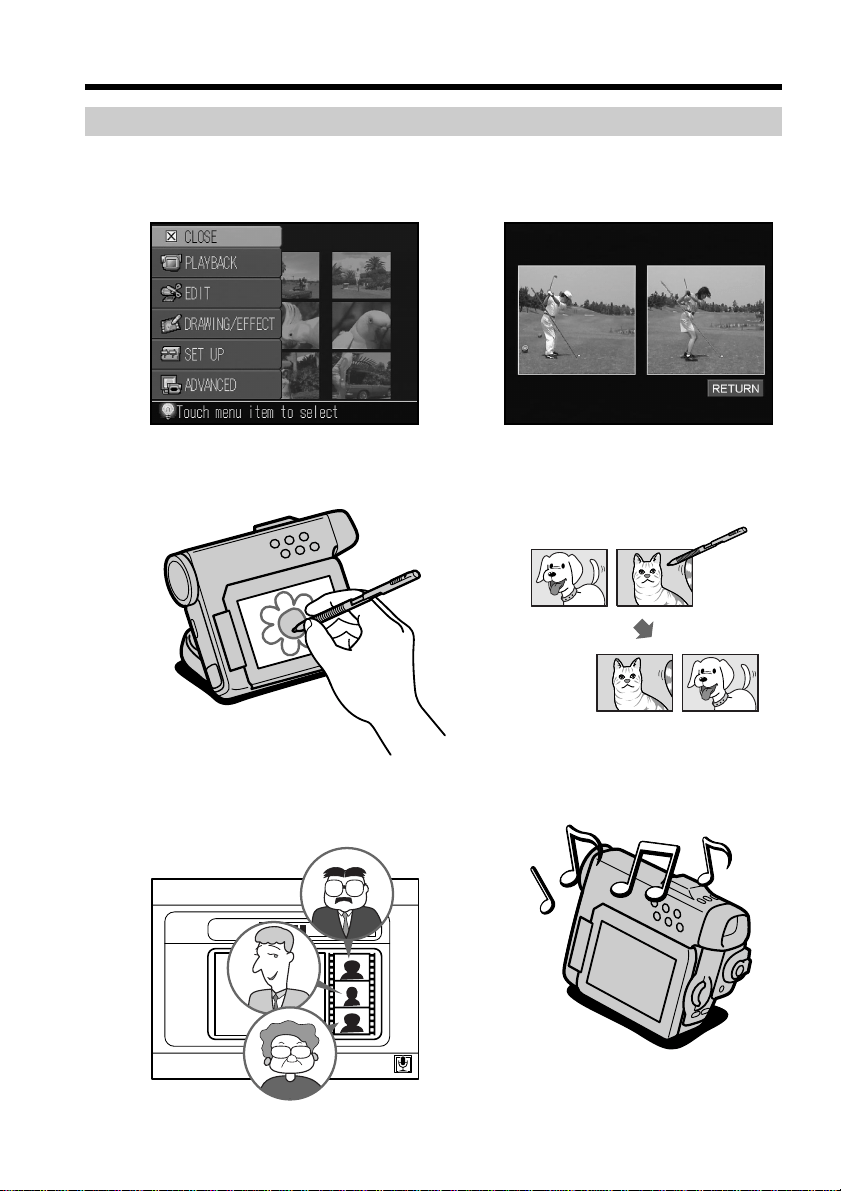 CLOSE
PLAYBACK
EDIT
DRAWING/EFFECT
SET UP
ADVANCED
Touch menu item to select

RETURN