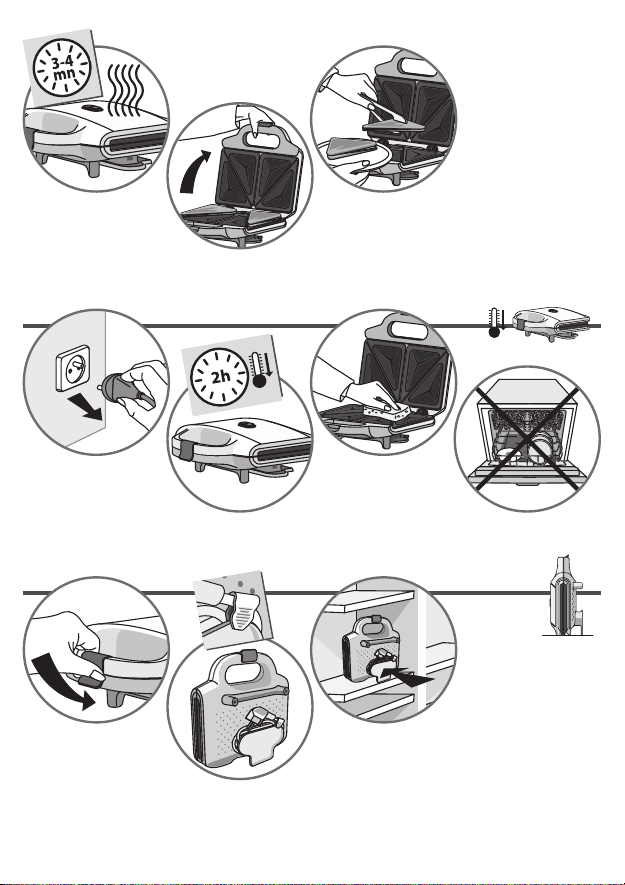 3-4 mn

2h