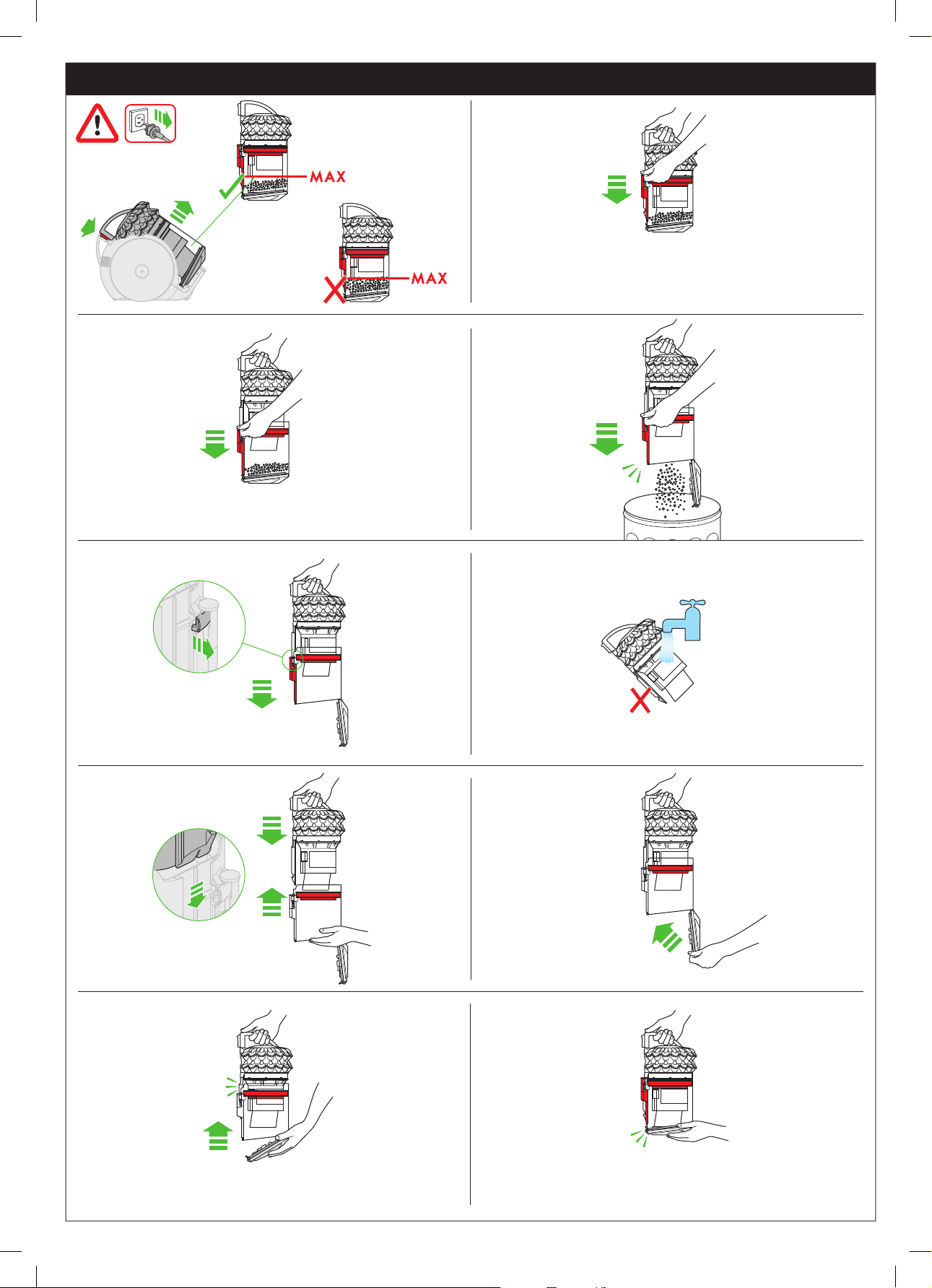 MAX

MAX