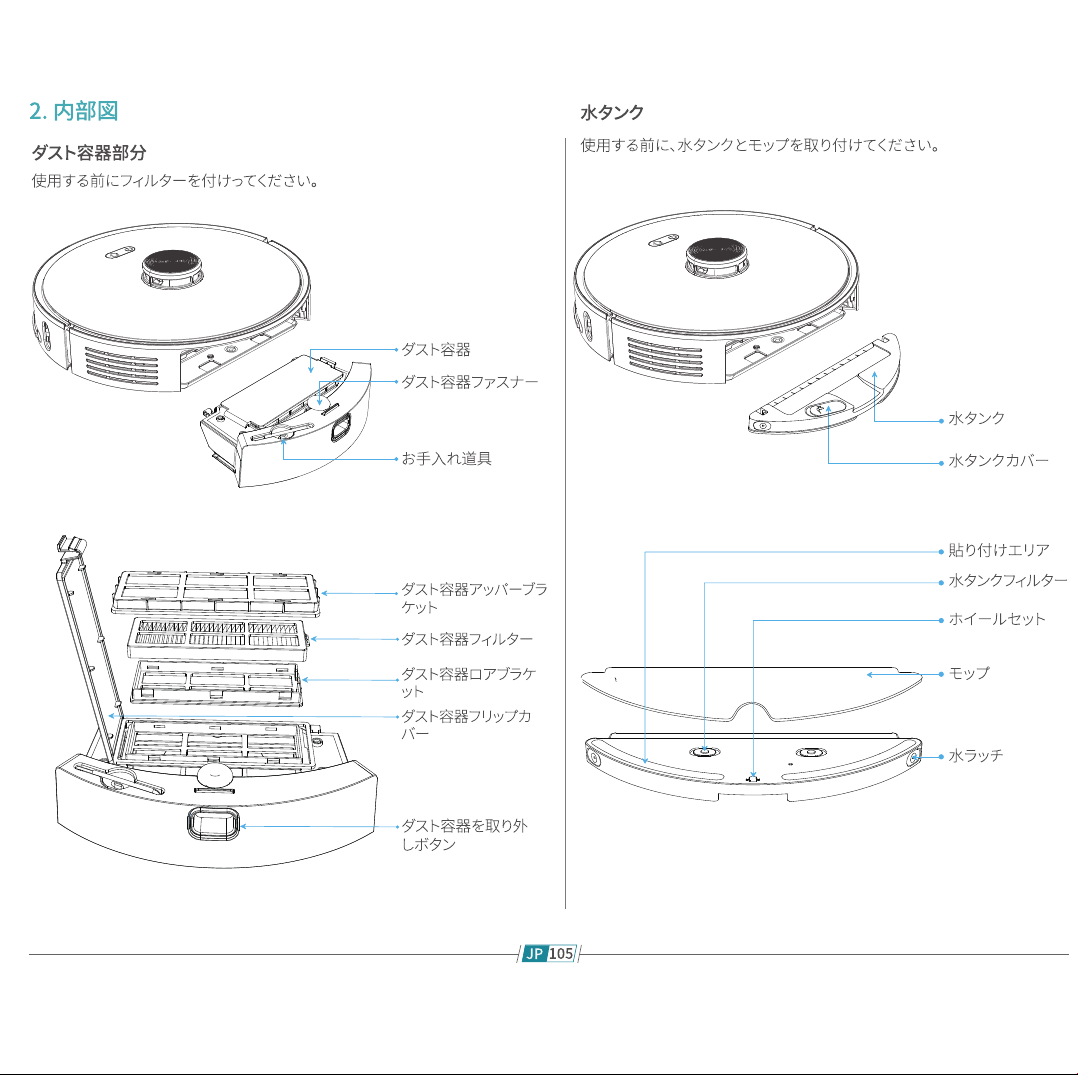 2. 内部図

ダスト容器部分

使用する前にフィルターを付けってください。

ダスト容器

ダスト容器ファスナー

お手入れ道具

ダスト容器アッパーブラケット

ダスト容器フィルター

ダスト容器ロアブラケット

ダスト容器フリップカバー

ダスト容器を取り外しボタン

水タンク

使用する前に、水タンクとモップを取り付けてください。

水タンク

水タンクカバー

貼り付けエリア

水タンクフィルター

ホイールセット

モップ

水ラッチ

JP 105