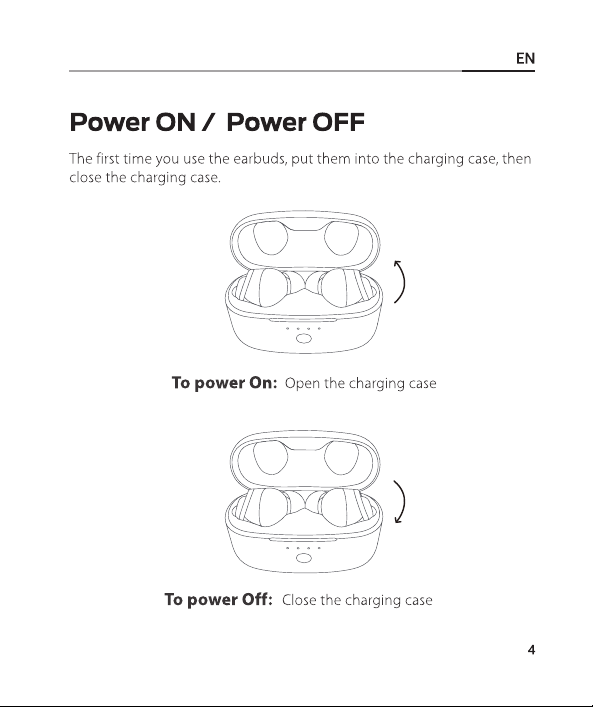 EN

Power ON / Power OFF

The first time you use the earbuds, put them into the charging case, then close the charging case.

To power On: Open the charging case

To power Off: Close the charging case

4