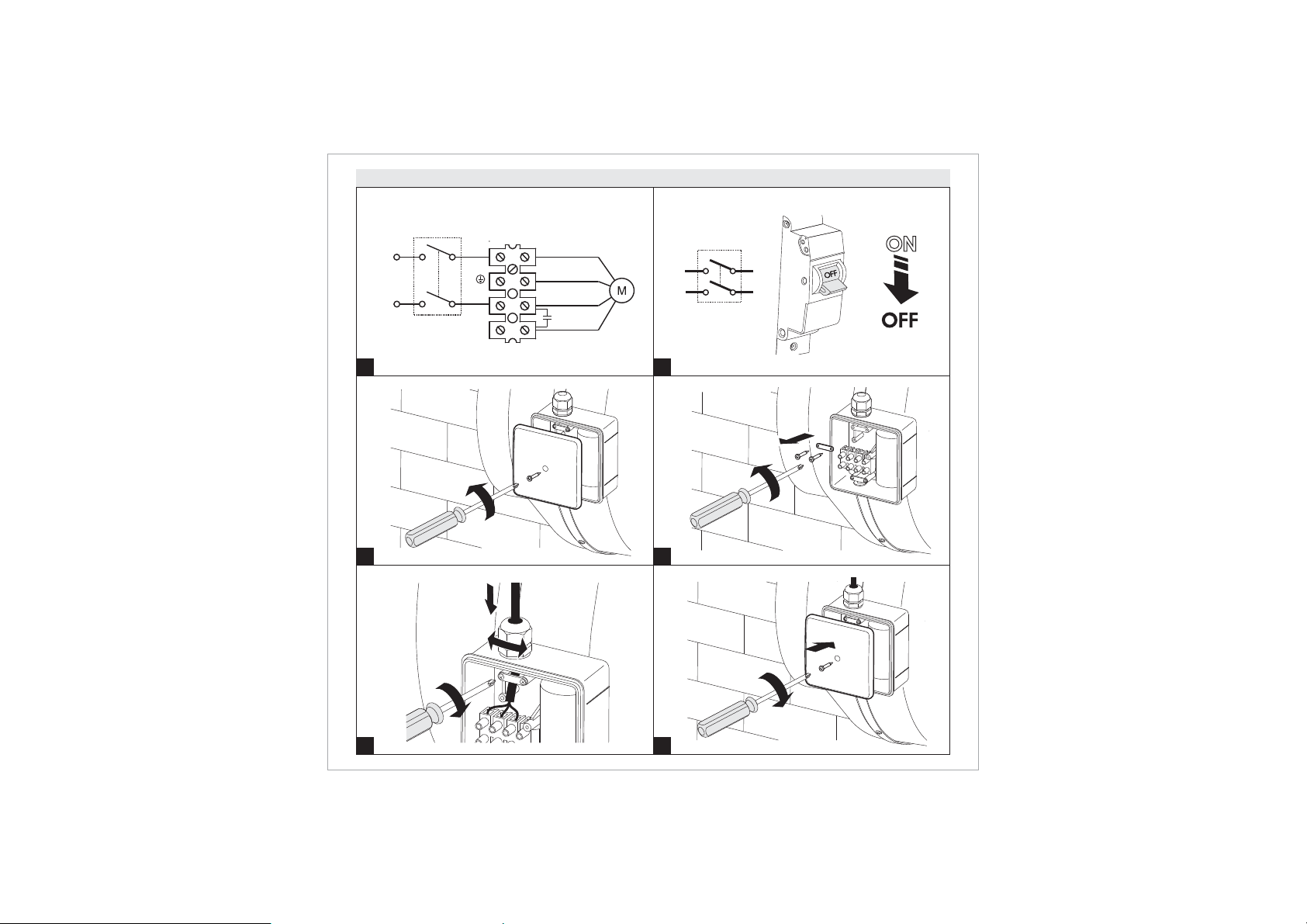 M

OFF

ON

OFF