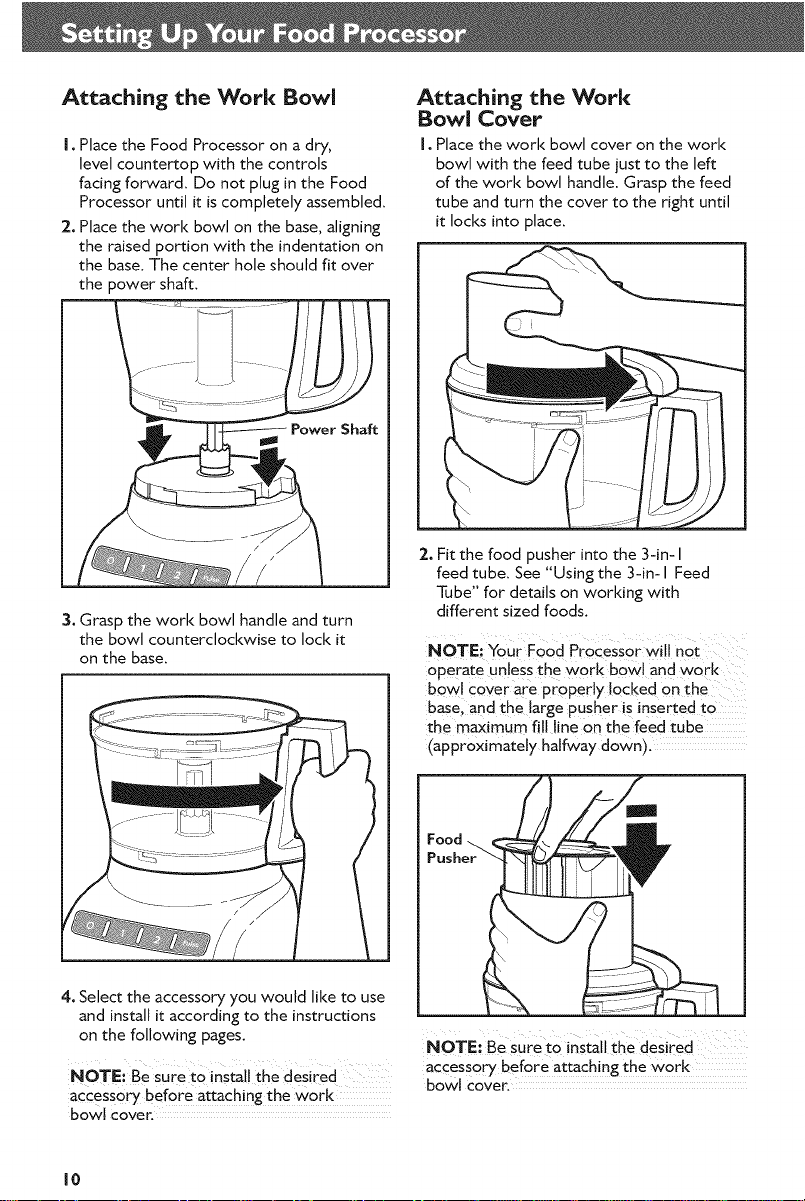 Setting Up Your Food Processor

Attaching the Work Bowl

1. Place the Food Processor on a dry, level countertop with the controls facing forward. Do not plug in the Food Processor until it is completely assembled.

2. Place the work bowl on the base, aligning the raised portion with the indentation on the base. The center hole should fit over the power shaft.

Power Shaft

3. Grasp the work bowl handle and turn the bowl counterclockwise to lock it on the base.

4. Select the accessory you would like to use and install it according to the instructions on the following pages.

NOTE: Be sure to install the desired accessory before attaching the work bowl cover.

Attaching the Work Bowl Cover

1. Place the work bowl cover on the work bowl with the feed tube just to the left of the work bowl handle. Grasp the feed tube and turn the cover to the right until it locks into place.

2. Fit the food pusher into the 3-in-1 feed tube. See "Using the 3-in-1 Feed Tube" for details on working with different sized foods.

NOTE: Your Food Processor will not operate unless the work bowl and work bowl cover are properly locked on the base, and the large pusher is inserted to the maximum fill line on the feed tube (approximately halfway down).

Food Pusher

NOTE: Be sure to install the desired accessory before attaching the work bowl cover.

10