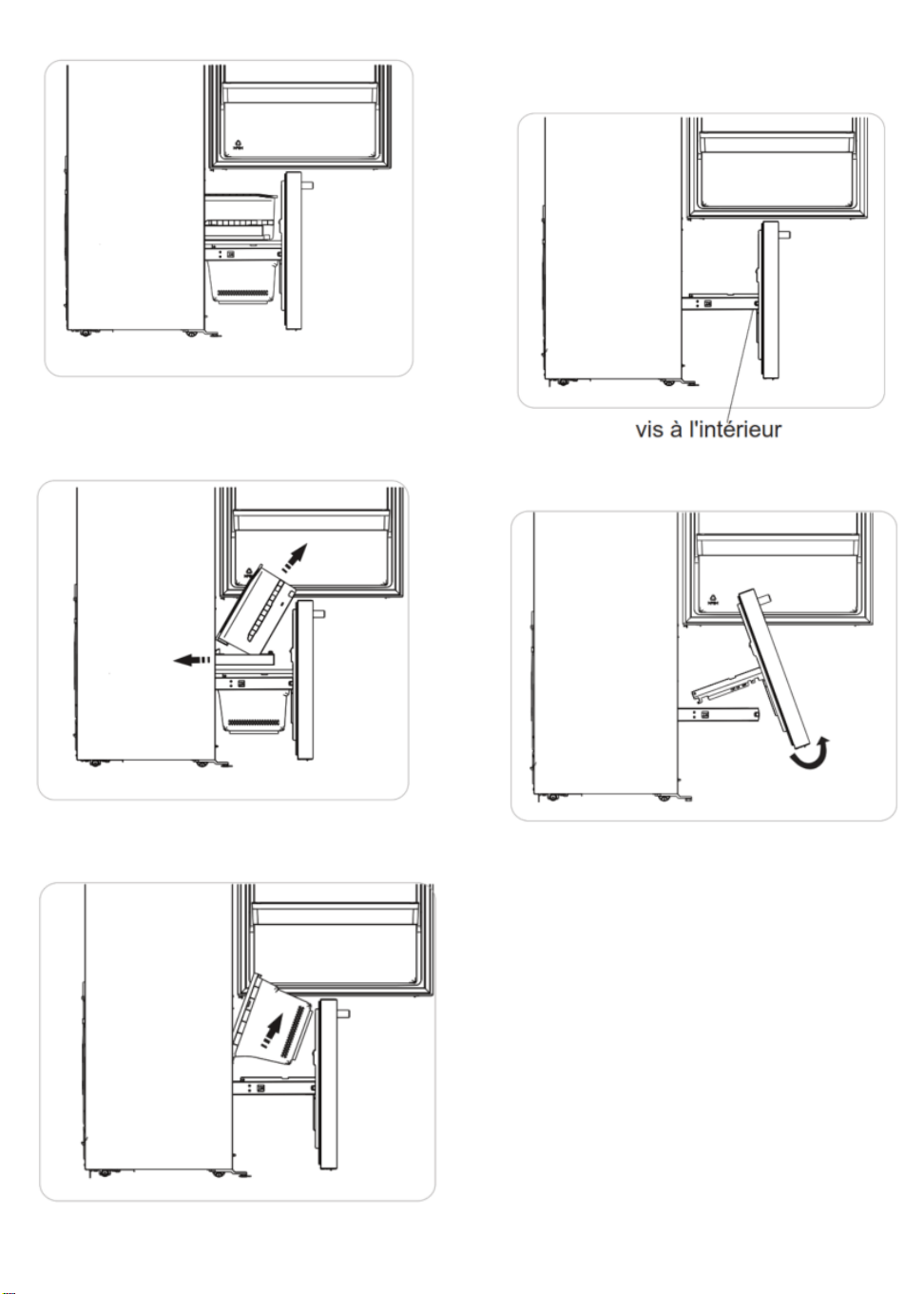 vis à l'intérieur