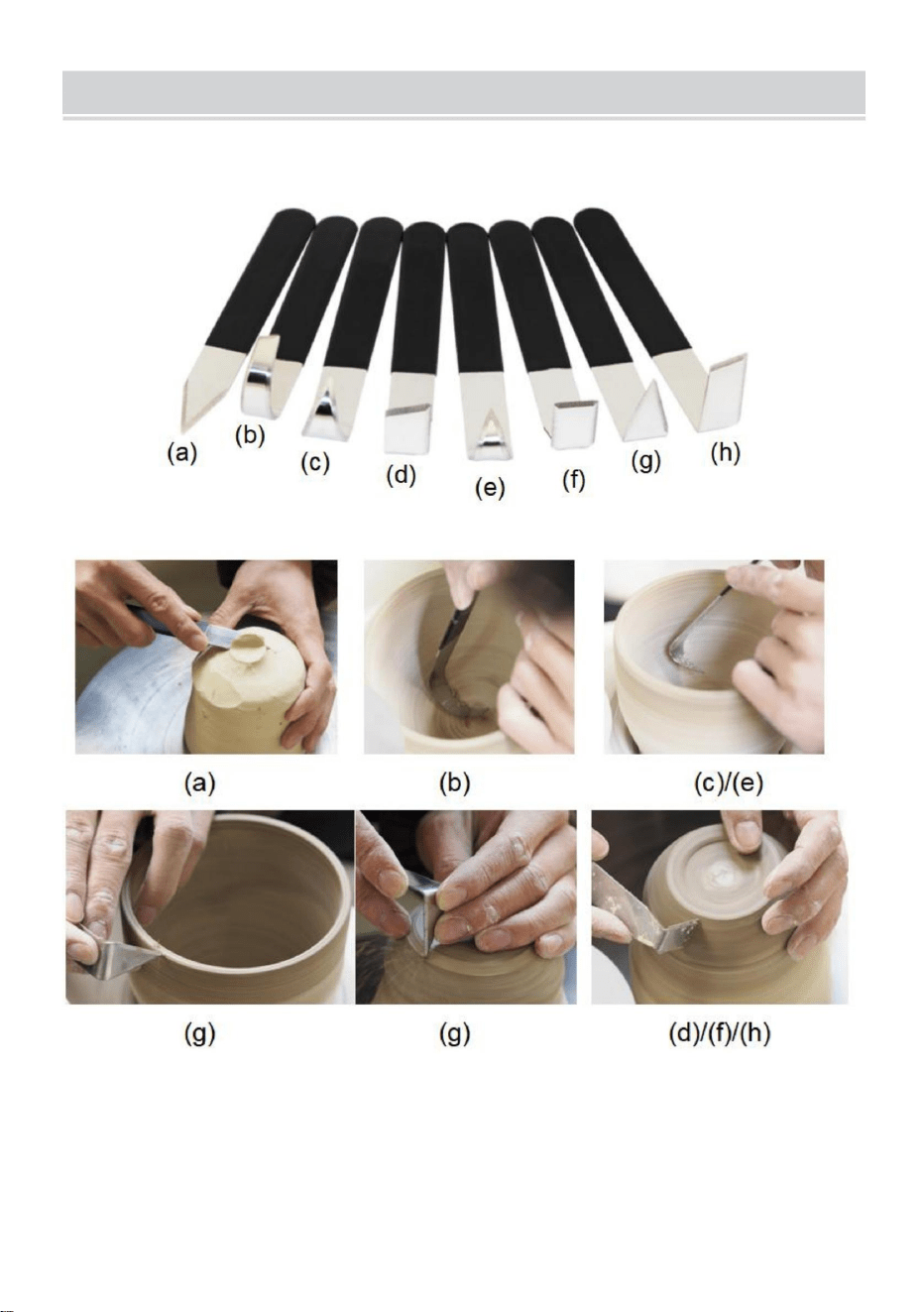 (a) (b) (c) (d) (e) (f) (g) (h)

(a) (b) (c)/(e)

(g) (g) (d)/(f)/(h)