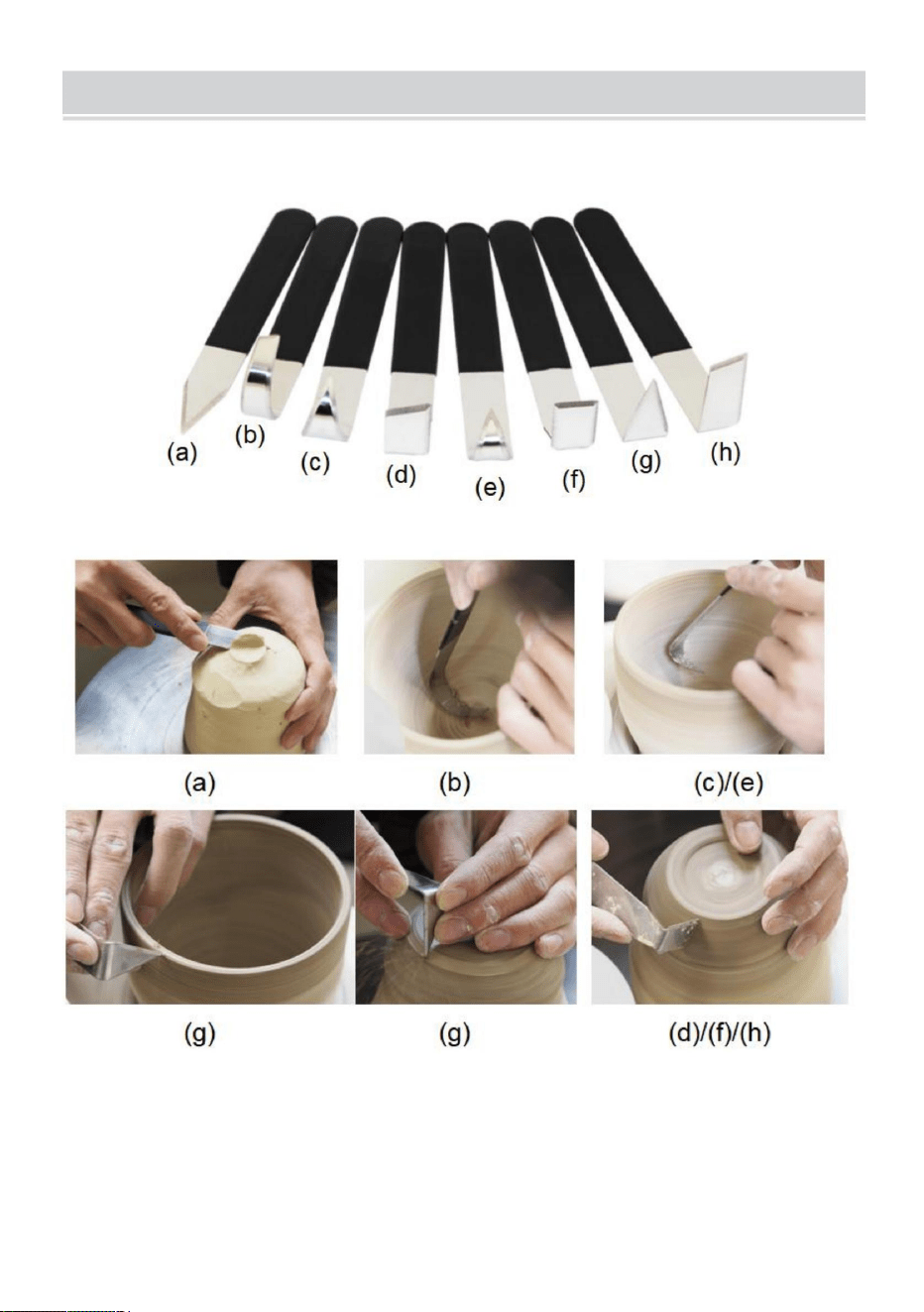 (a) (b) (c) (d) (e) (f) (g) (h)

(a)

(b)

(c)/(e)

(g)

(g)

(d)/(f)/(h)