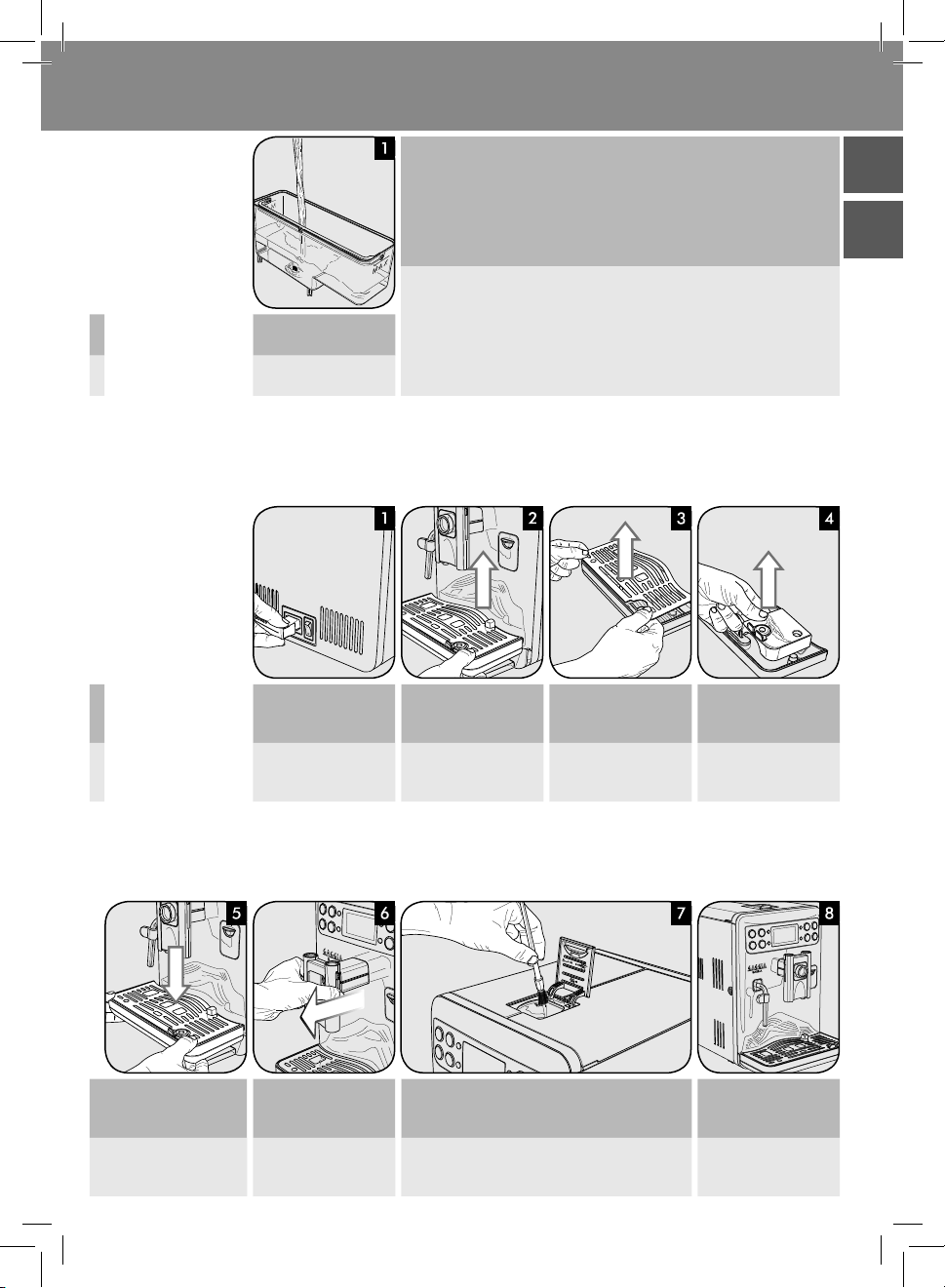 1

1

2

3

4

5

6

7

8