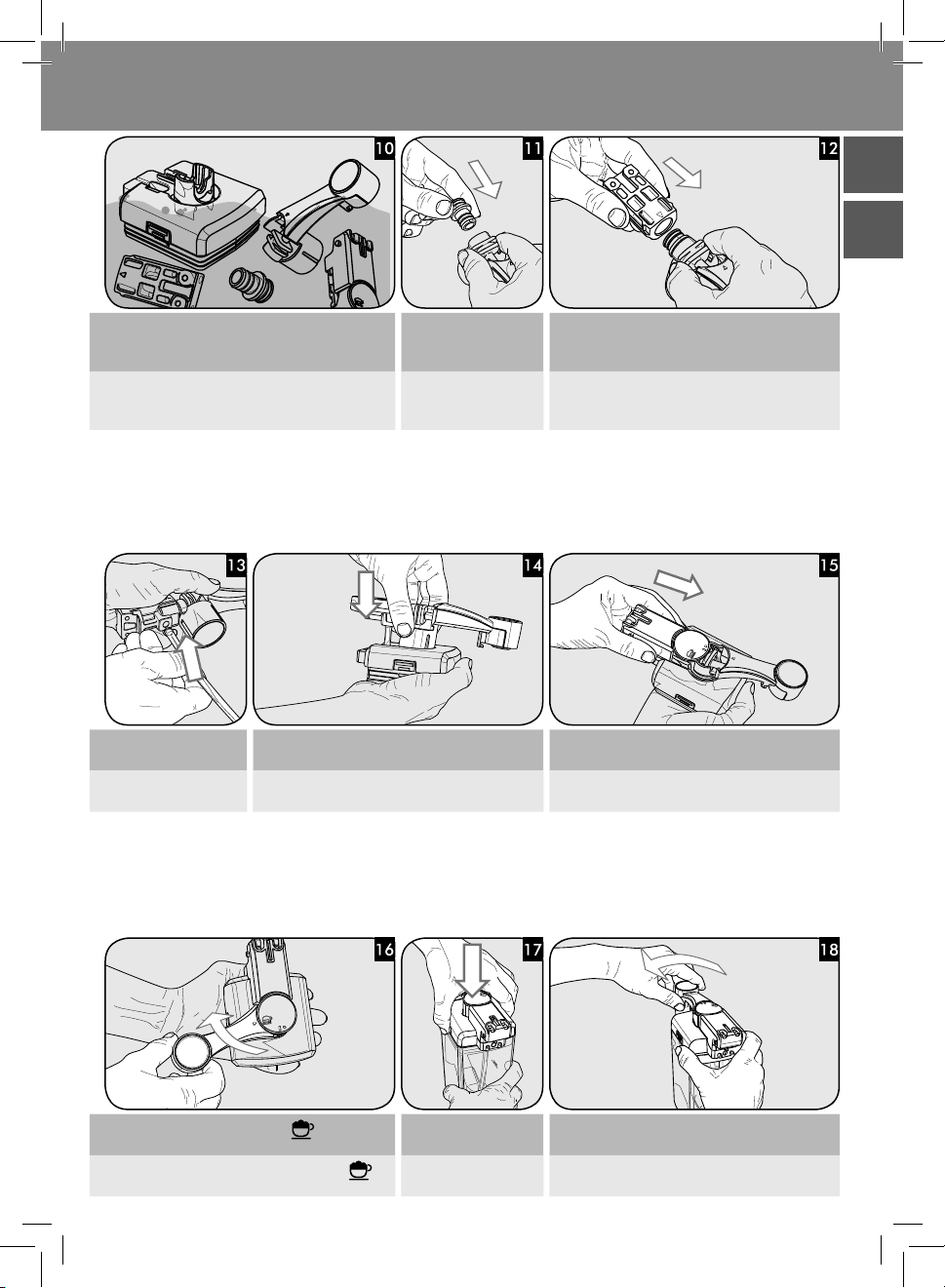 10

11

12

13

14

15

16

17

18