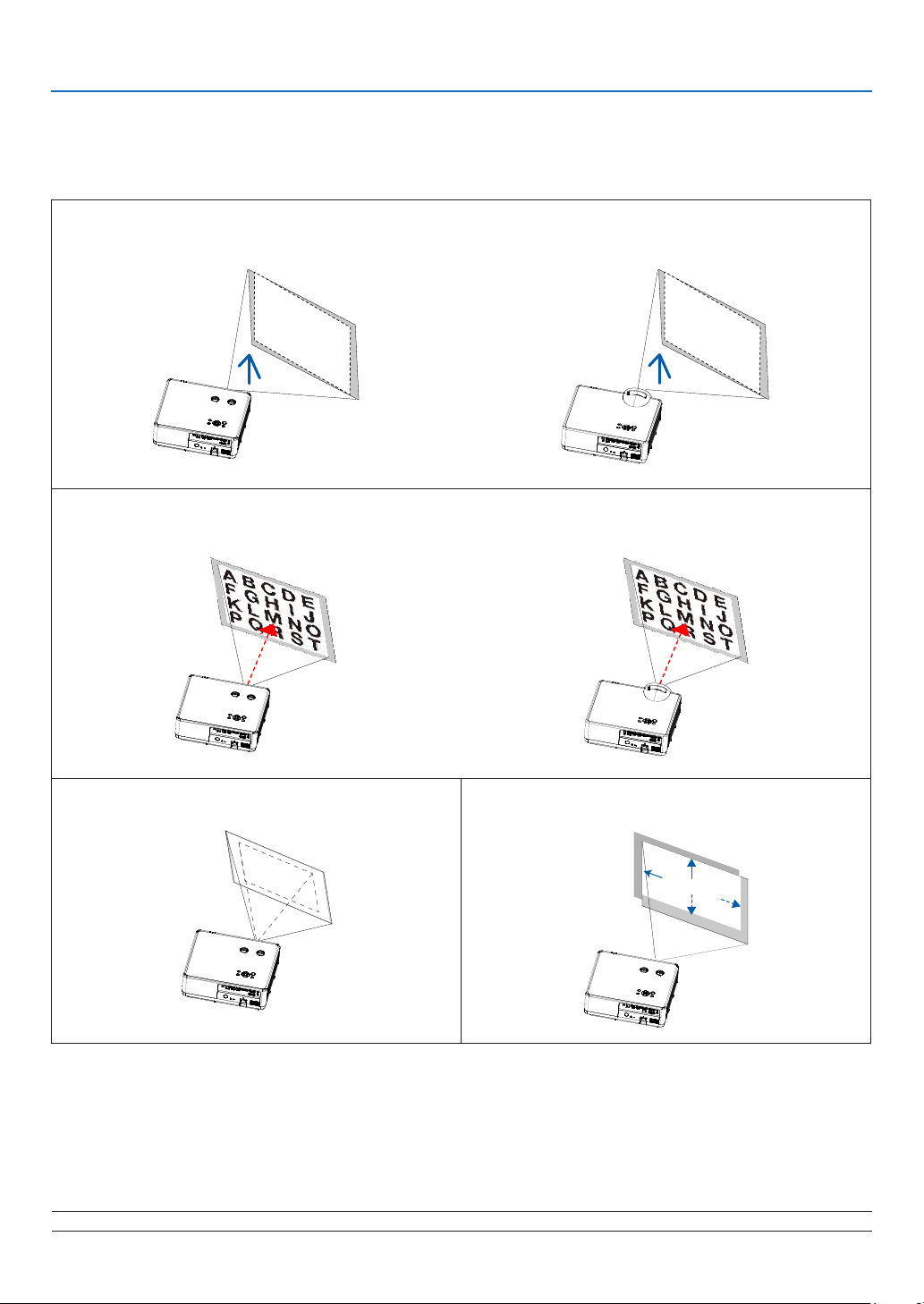 A B C D E
F G H I J
K L M N O
P Q R S T

A B C D E
F G H I J
K L M N O
P Q R S T