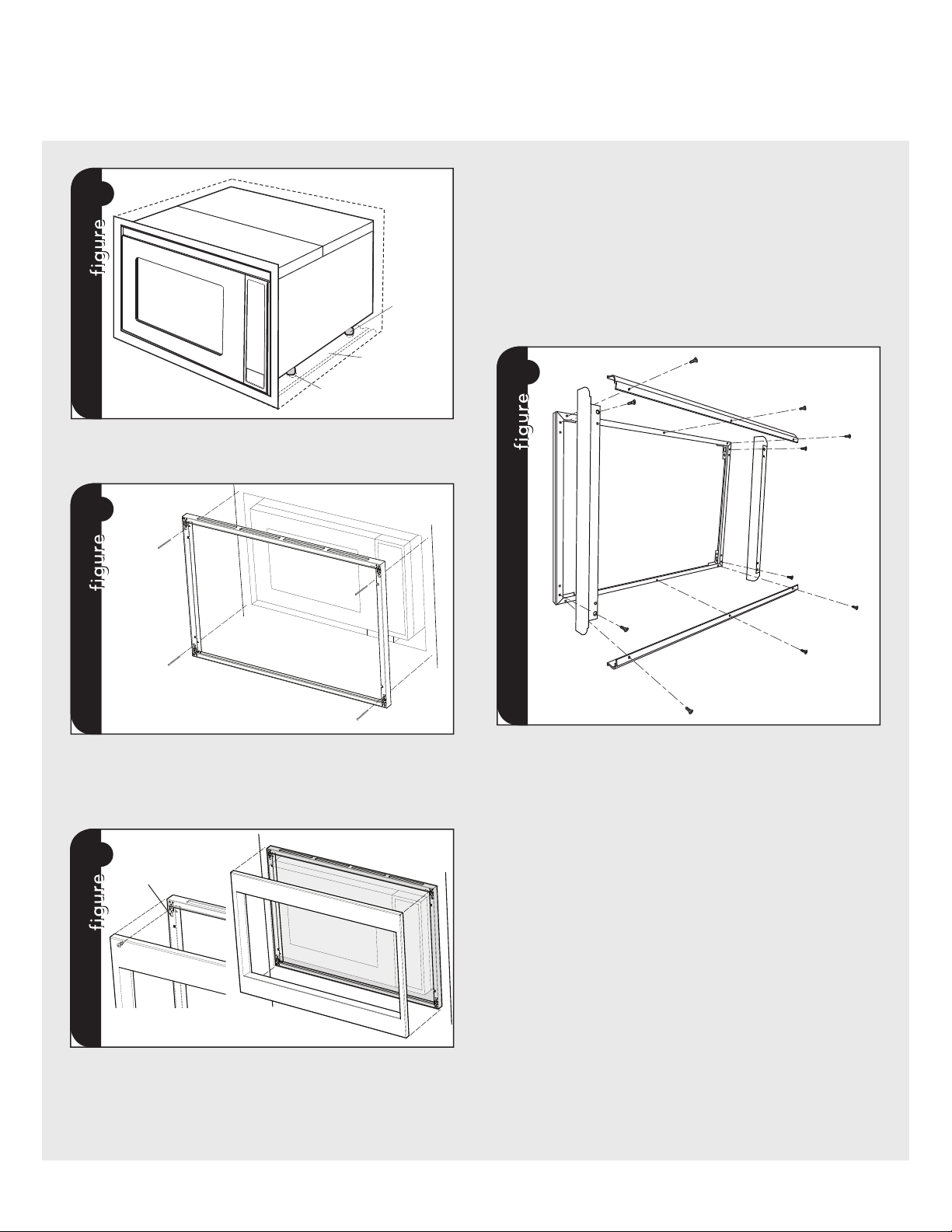 figure

figure

figure

figure