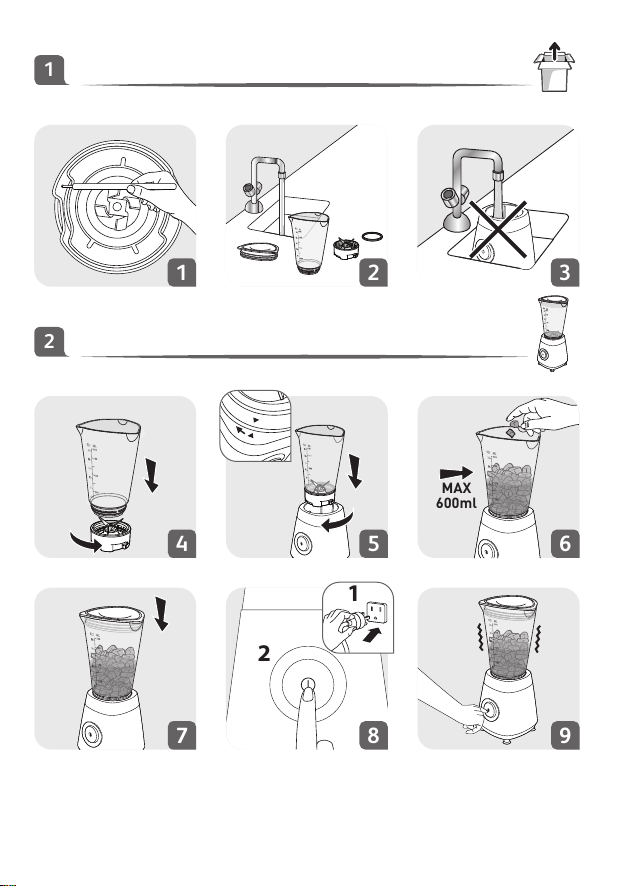 1

1

2

3

2

4

5

MAX
600ml

6

7

1

2

8

9