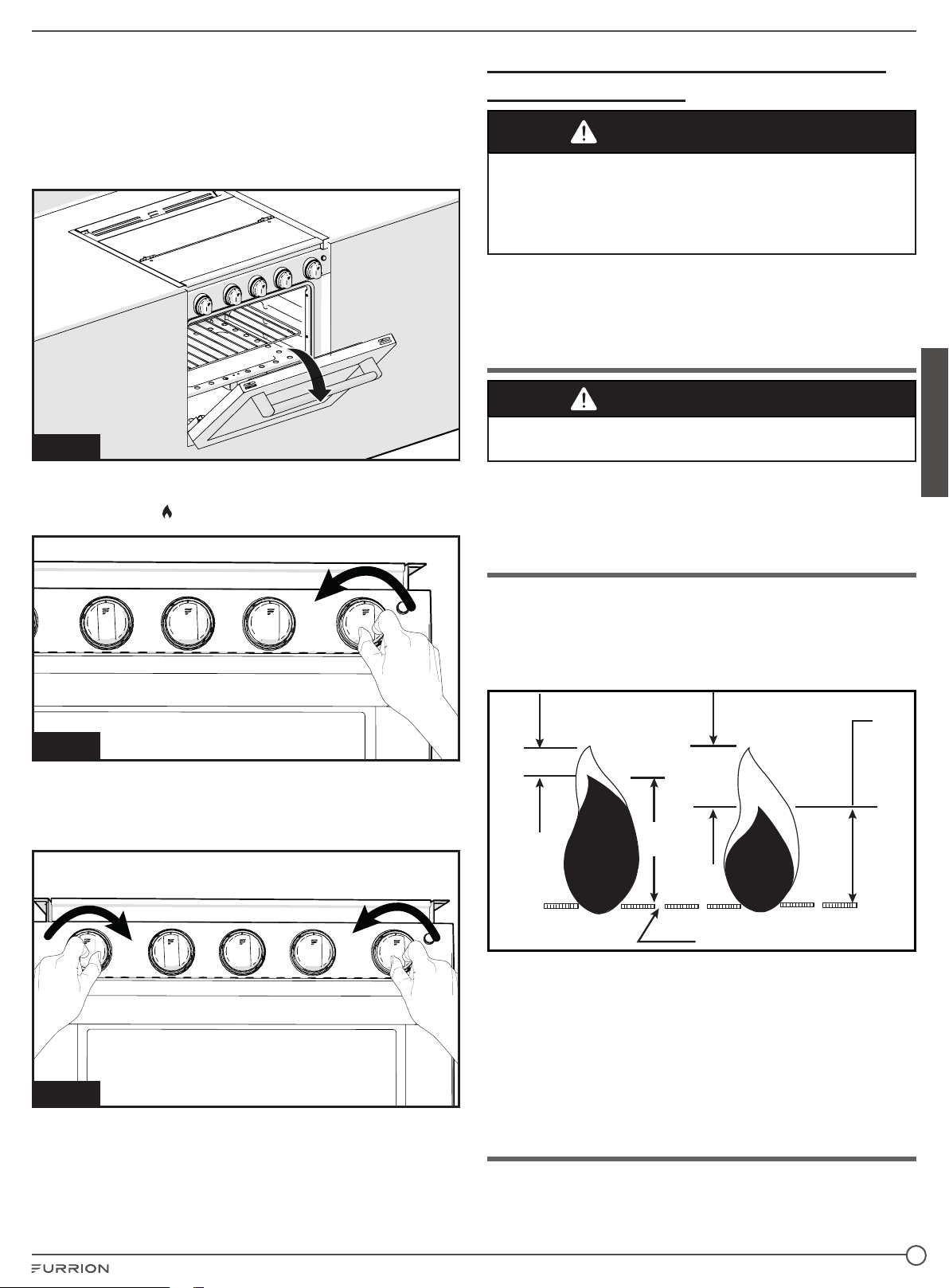 FURRION