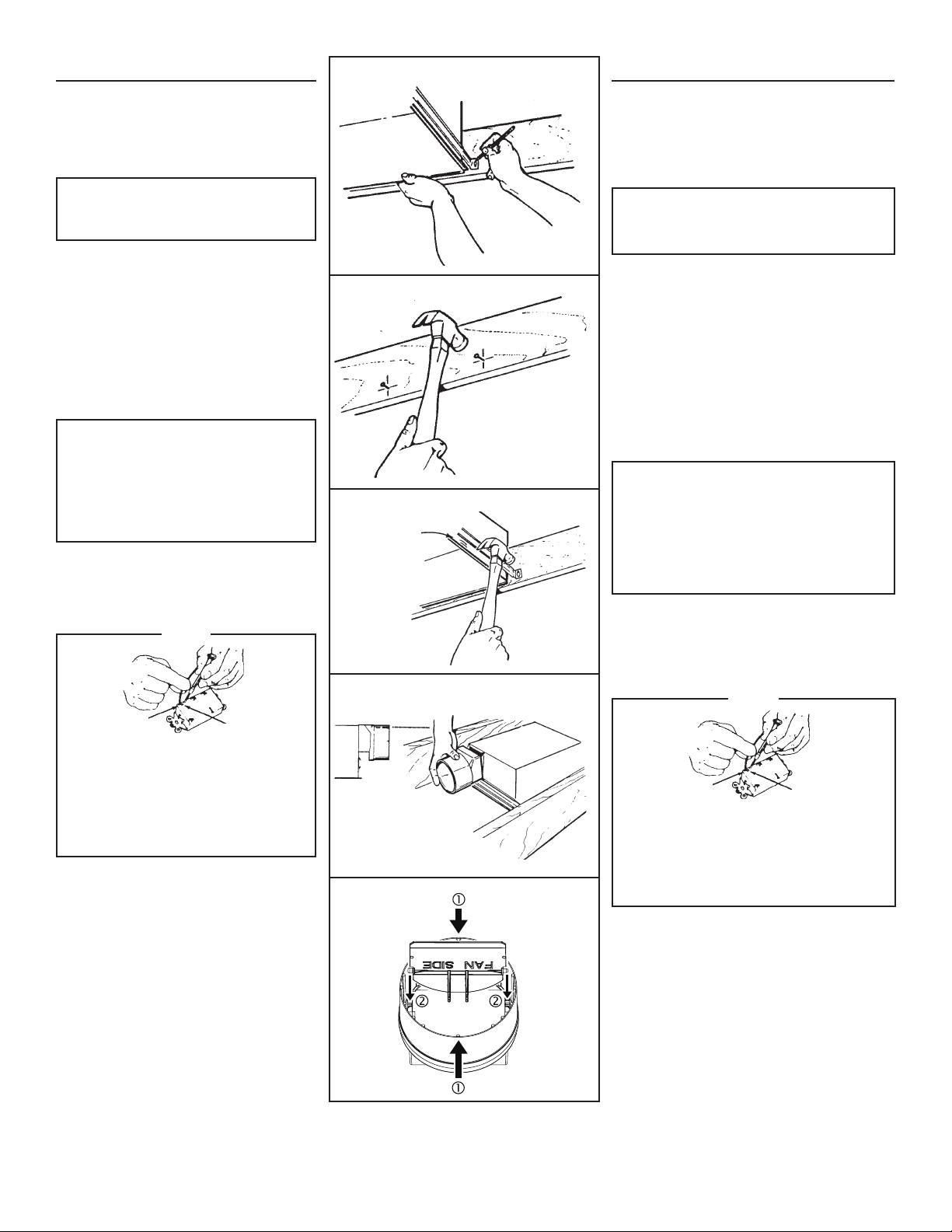 ①

FAN SIDE

②

②

①