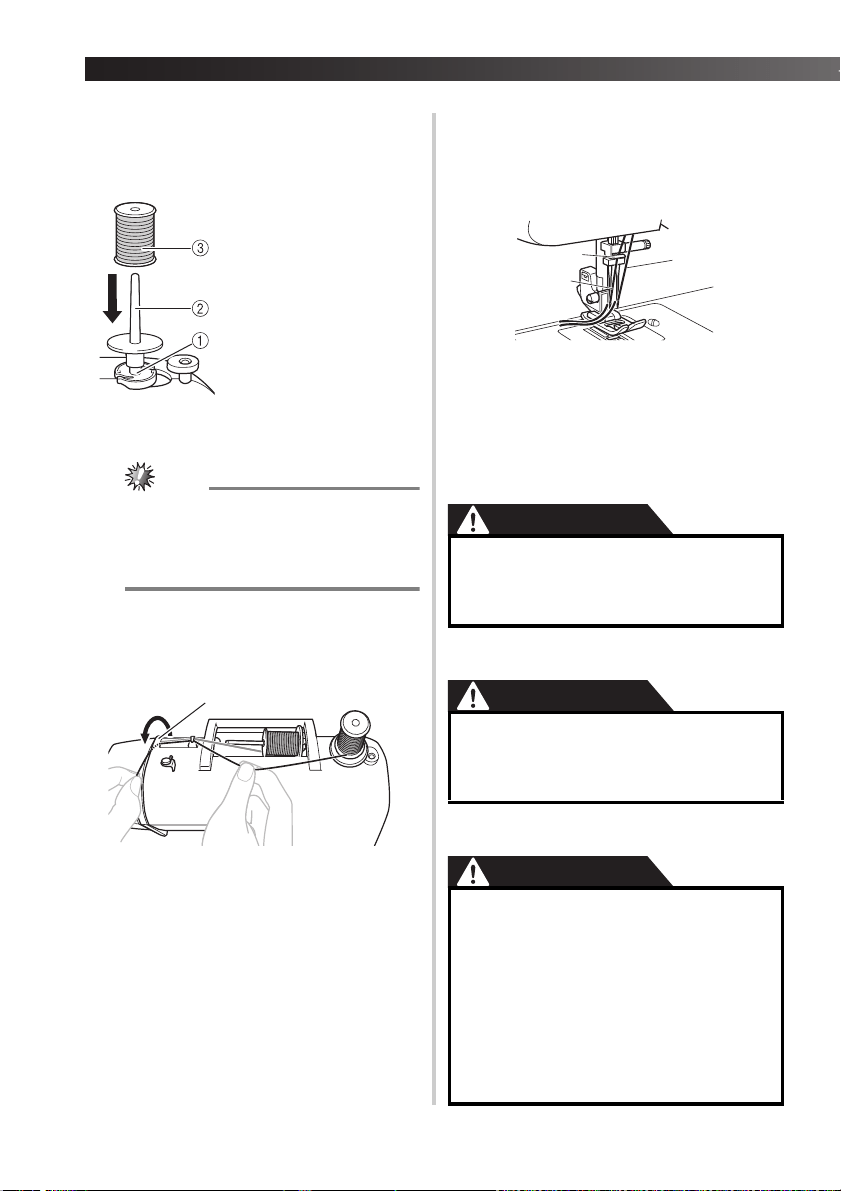 ③

②

①