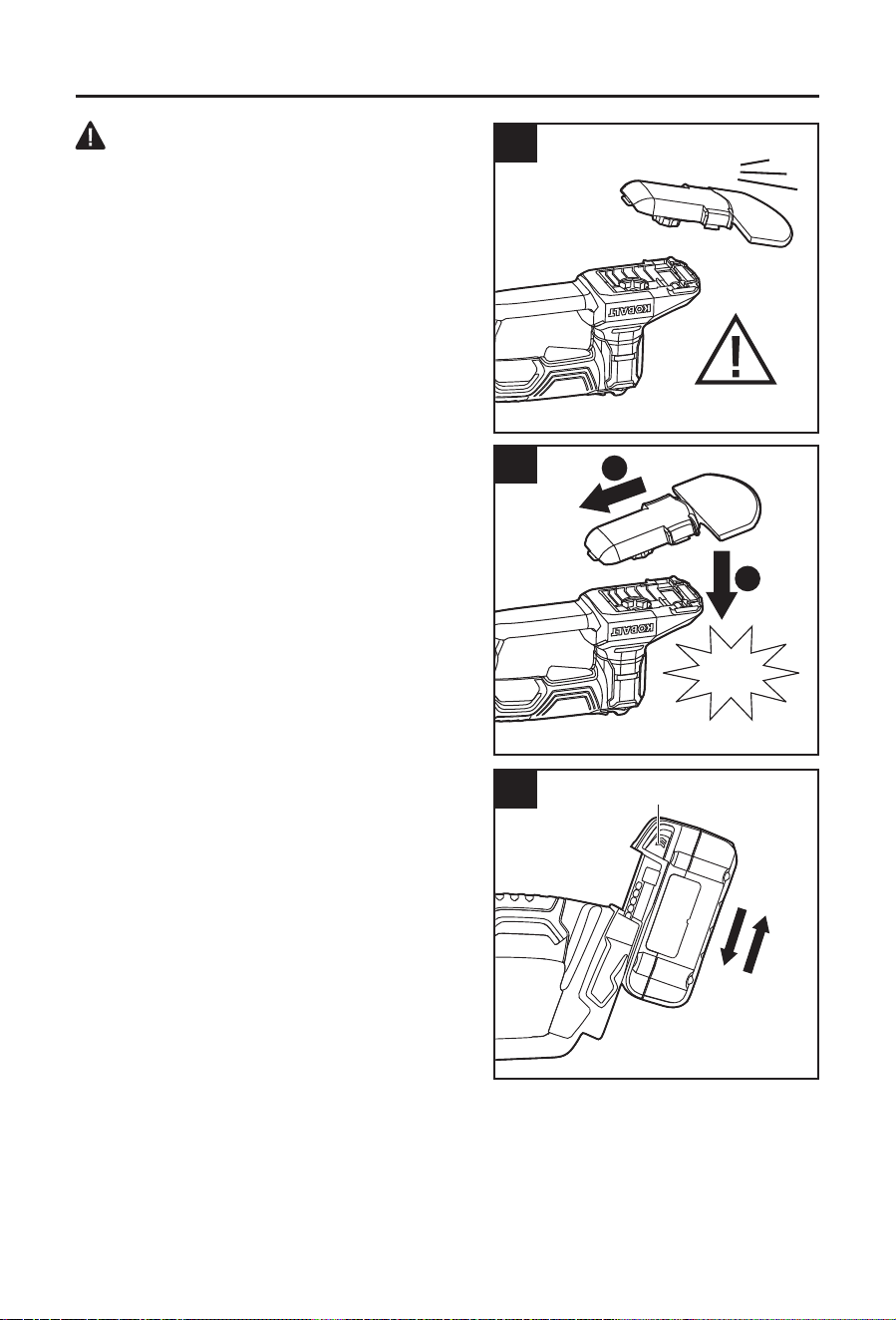 KOBALT

KOBALT