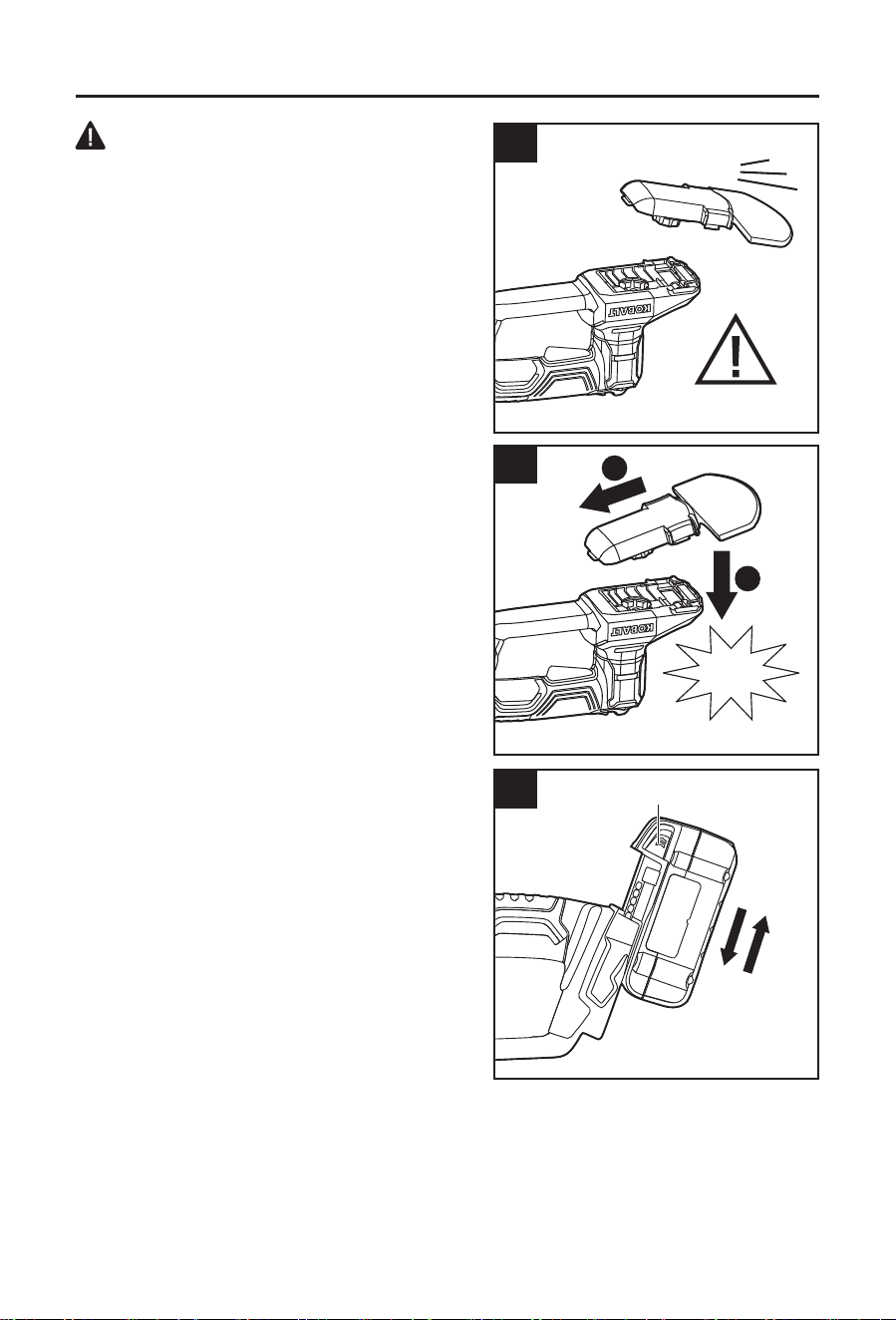 KOBALT

KOBALT