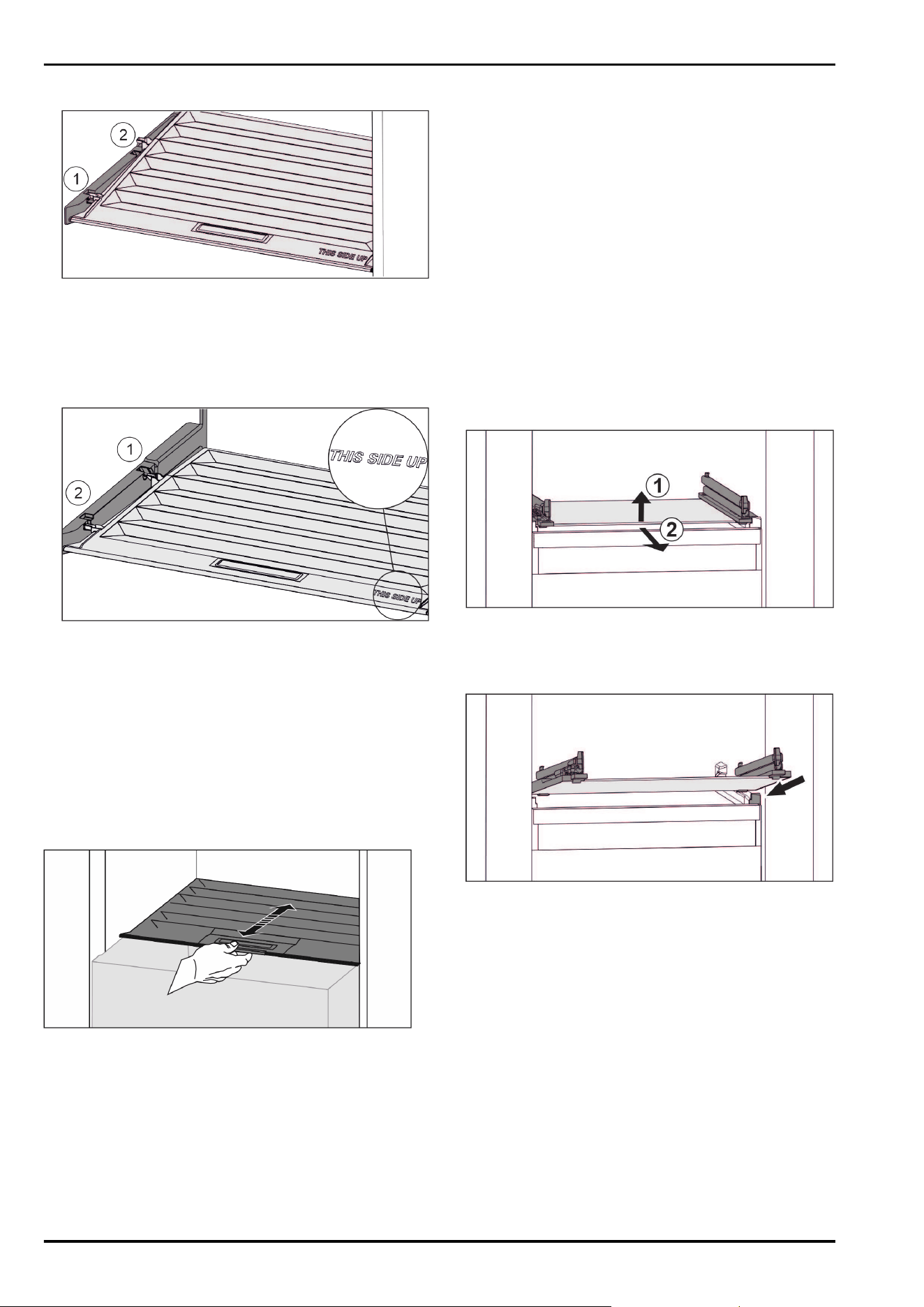 2
1
THIS SIDE UP

1
2
THIS SIDE UP
THIS SIDE UP

1
2