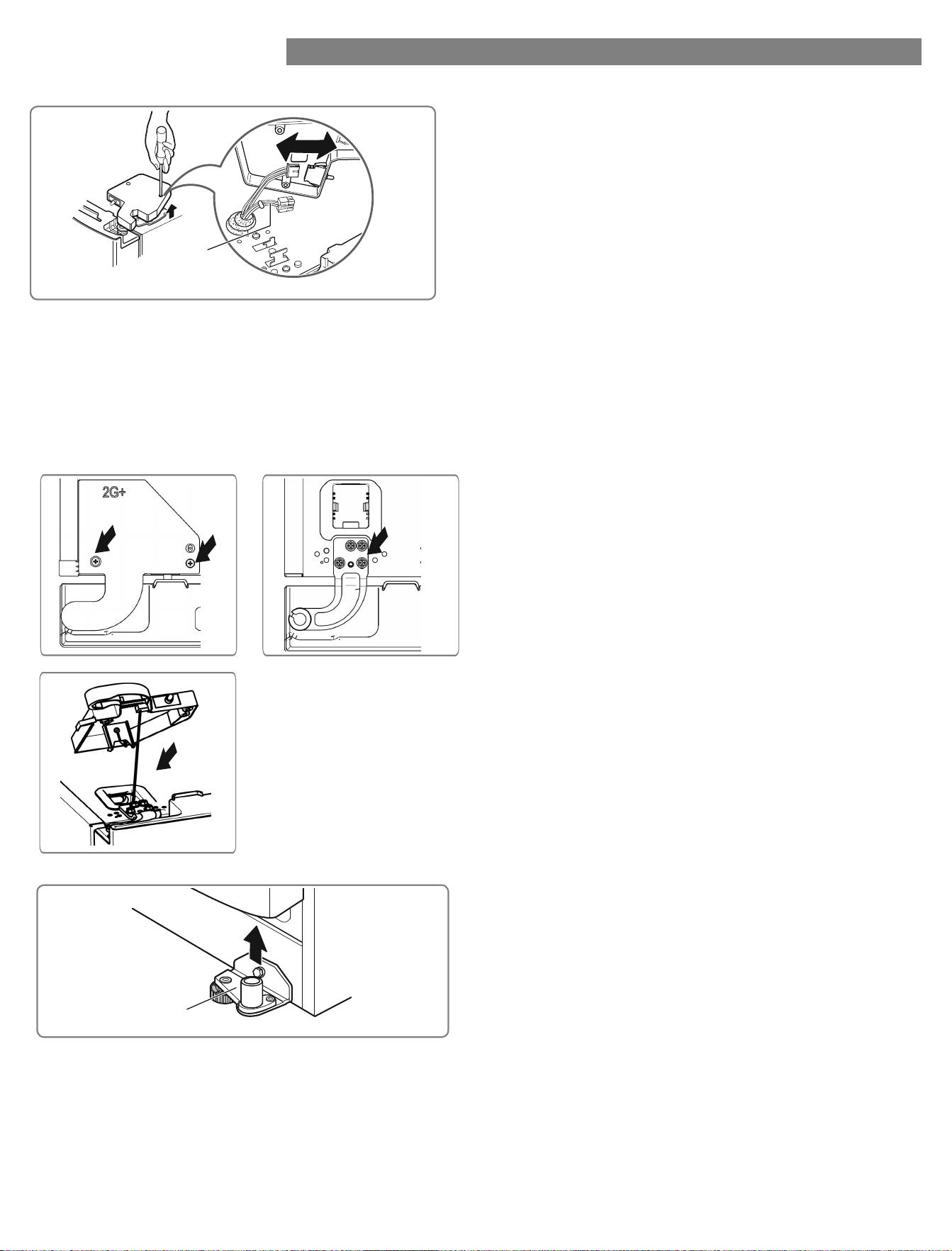 2G+