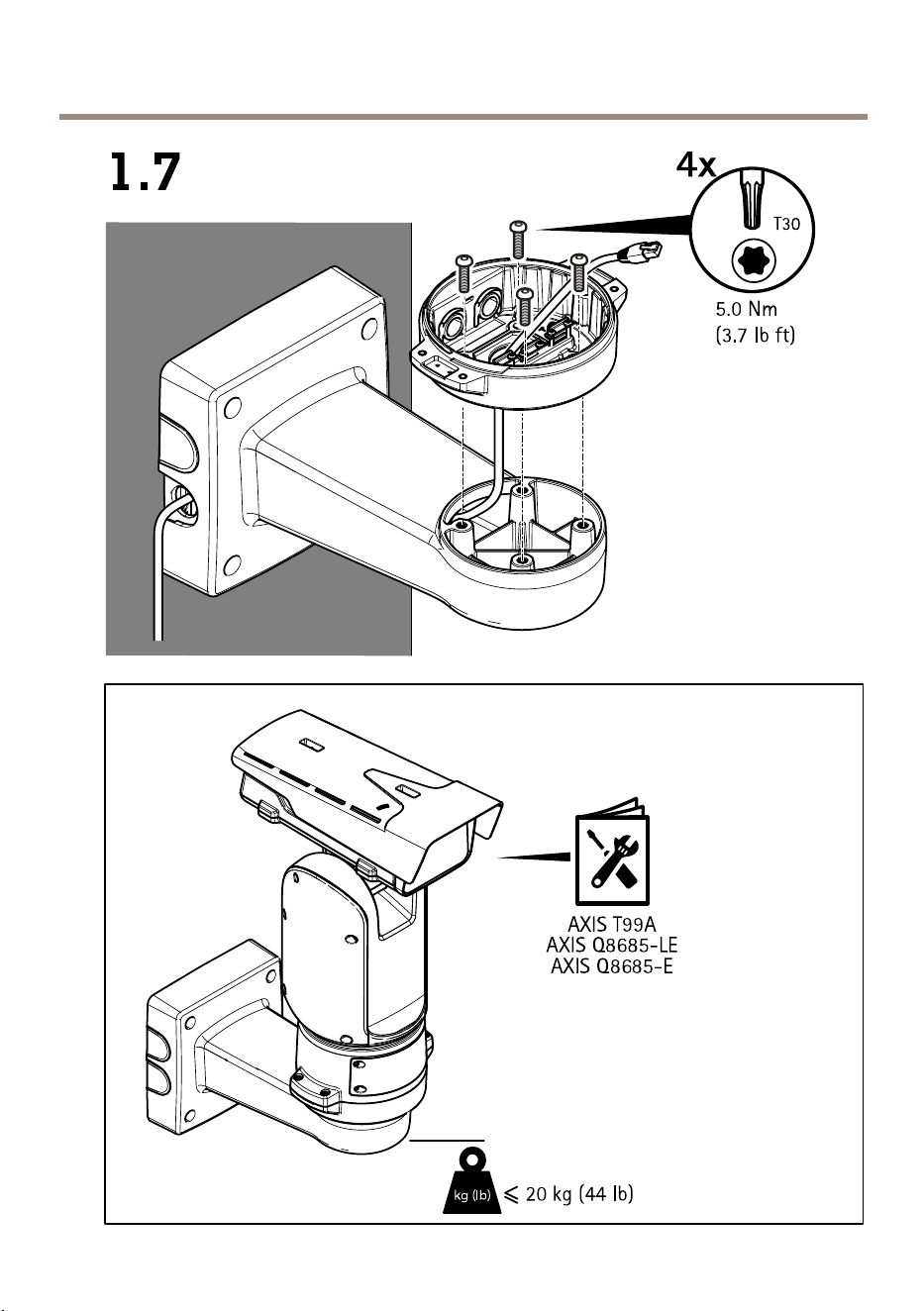 1.7

4x

T30

5.0 Nm
(3.7 lb ft)

AXIS T99A
AXIS Q8685-LE
AXIS Q8685-E

kg (lb)

$\leqslant$ 20 kg (44 lb)