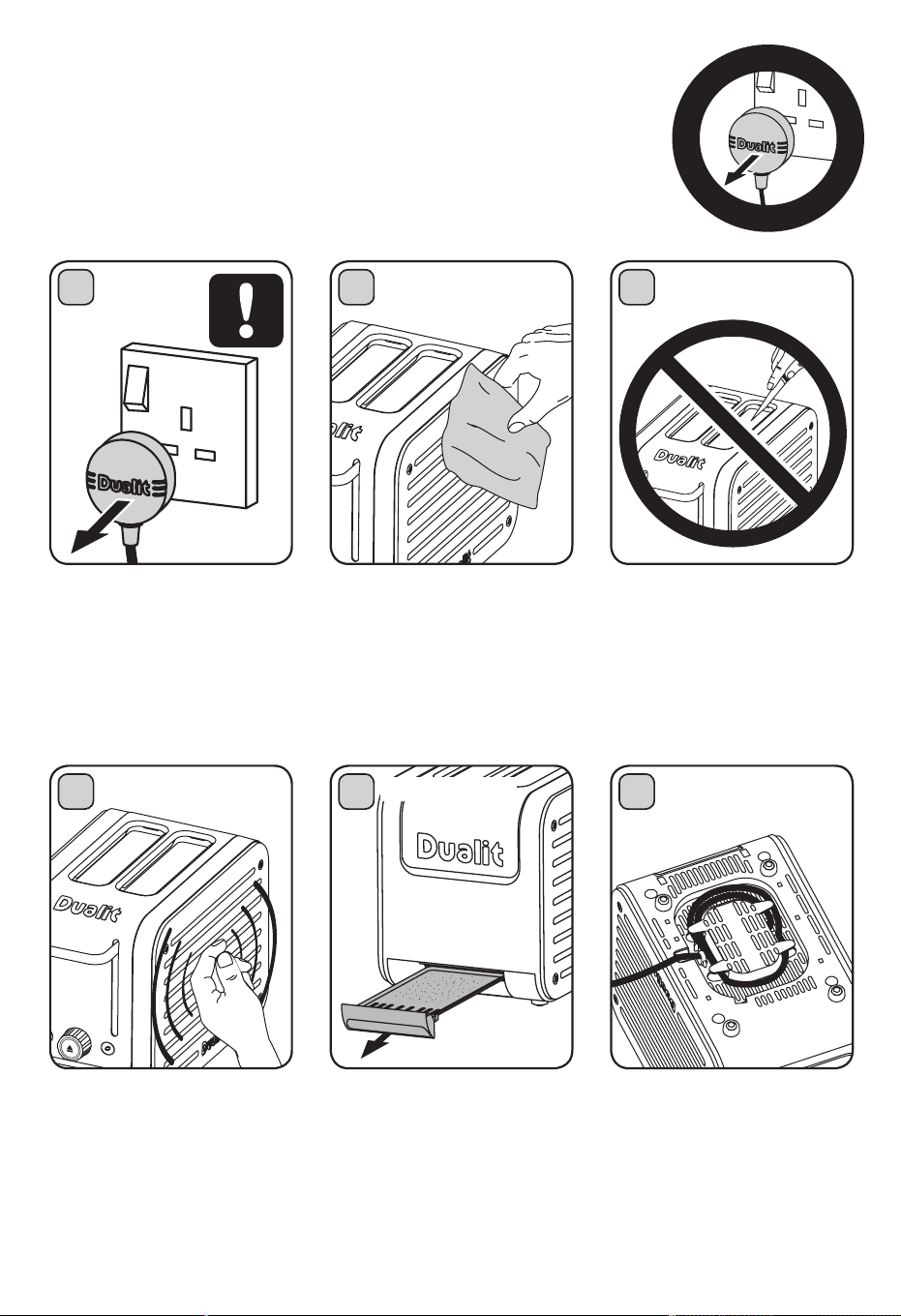 Dualit

Dualit

Dualit

Dualit

Dualit

Dualit