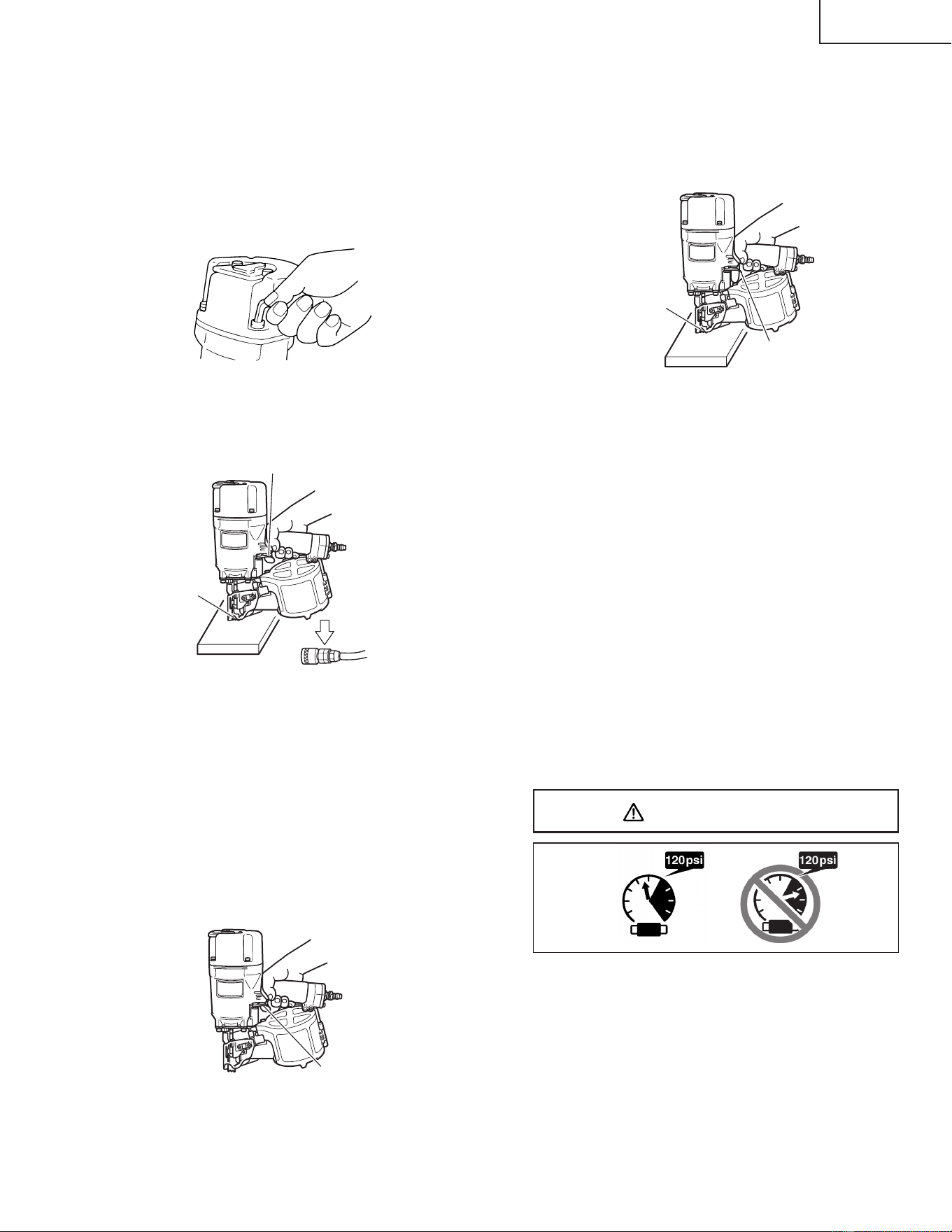 120psi

120psi