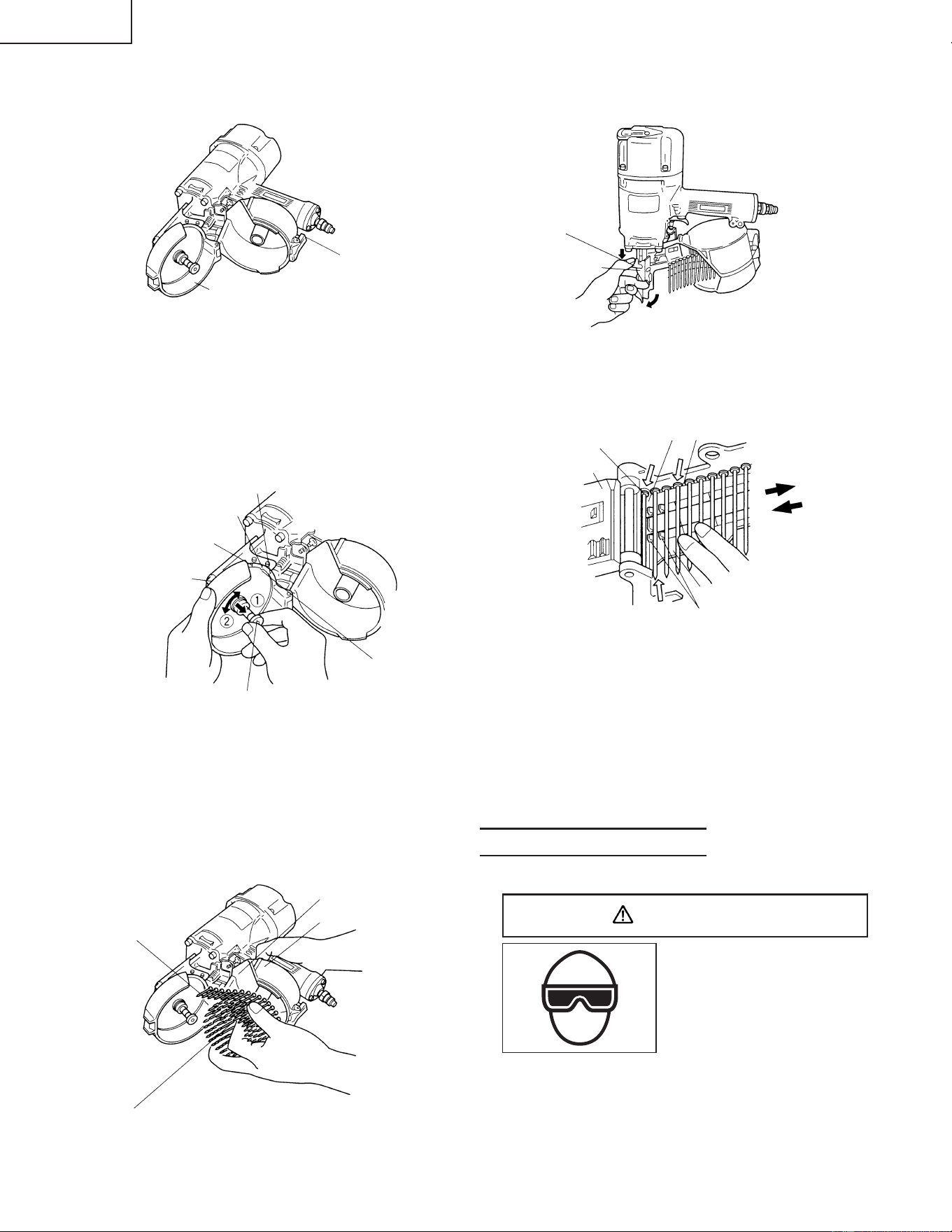 ①
②