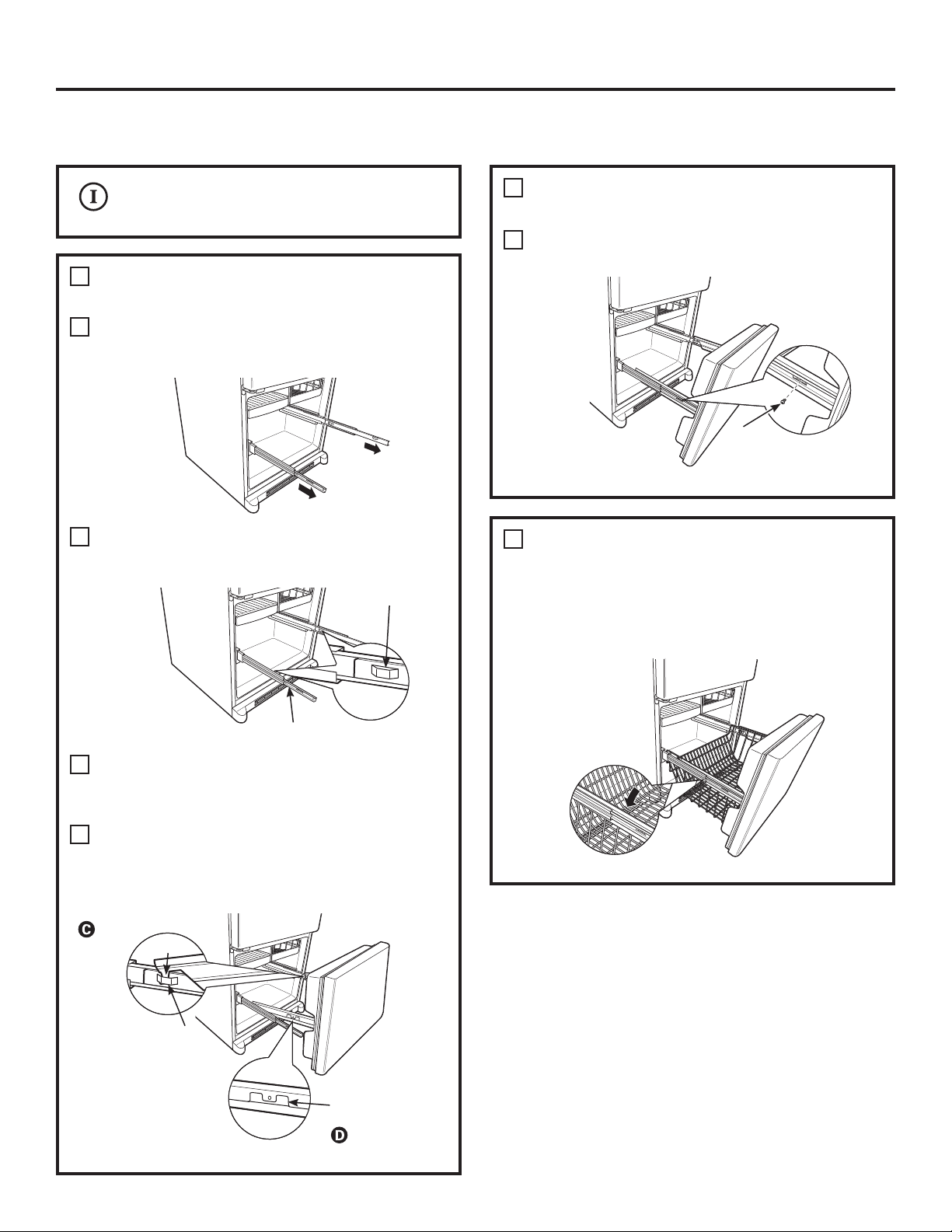 I

C

D