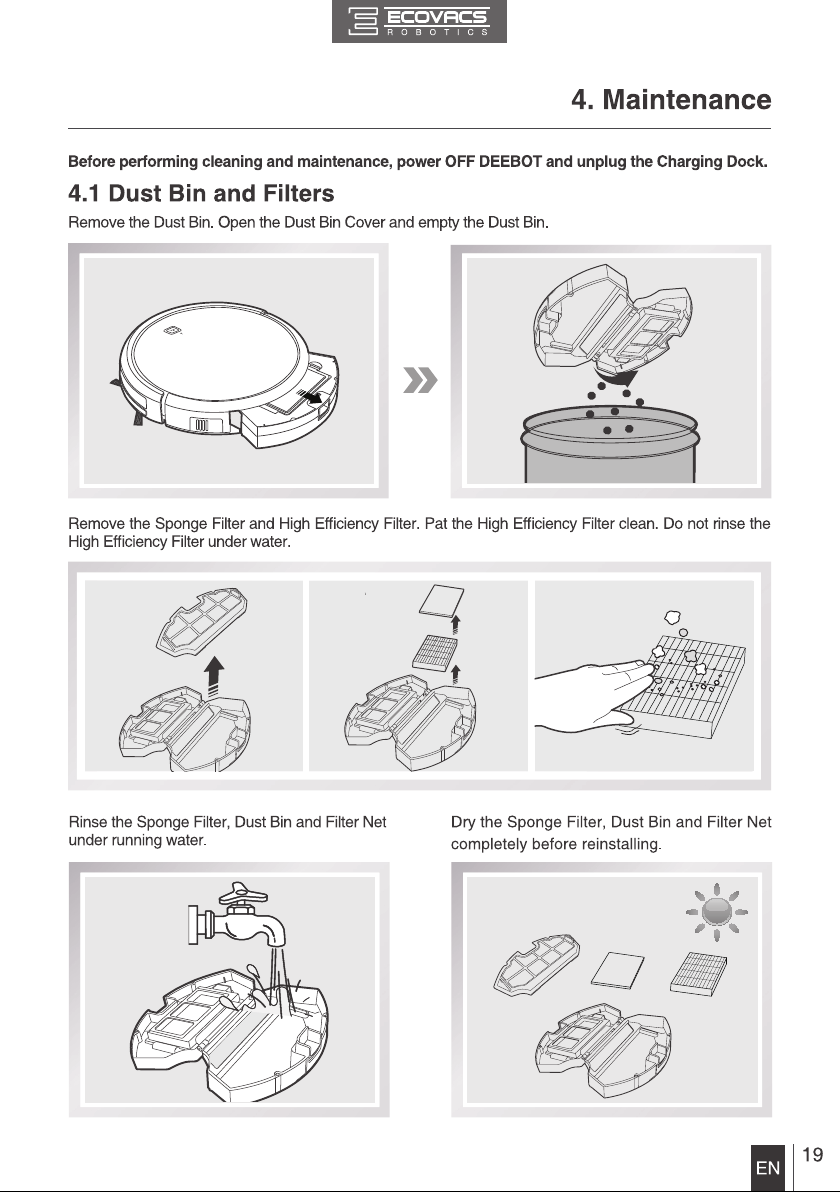 ECOVACS ROBOTICS

4. Maintenance

Before performing cleaning and maintenance, power OFF DEEBOT and unplug the Charging Dock.

4.1 Dust Bin and Filters

Remove the Dust Bin. Open the Dust Bin Cover and empty the Dust Bin.

Remove the Sponge Filter and High Efficiency Filter. Pat the High Efficiency Filter clean. Do not rinse the High Efficiency Filter under water.

Rinse the Sponge Filter, Dust Bin and Filter Net under running water.

Dry the Sponge Filter, Dust Bin and Filter Net completely before reinstalling.

EN 19