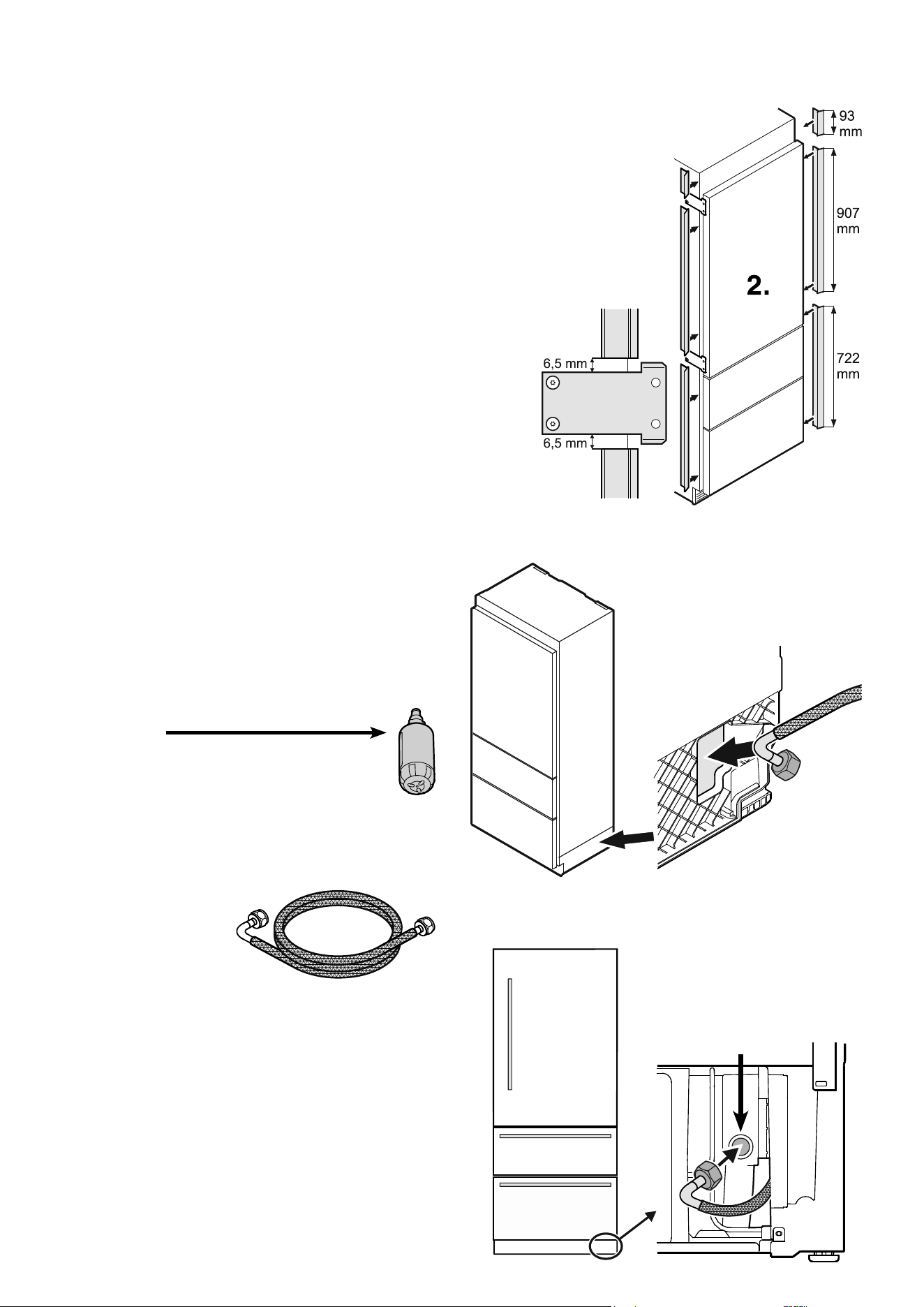 93 mm

907 mm

2.

722 mm

6,5 mm

6,5 mm