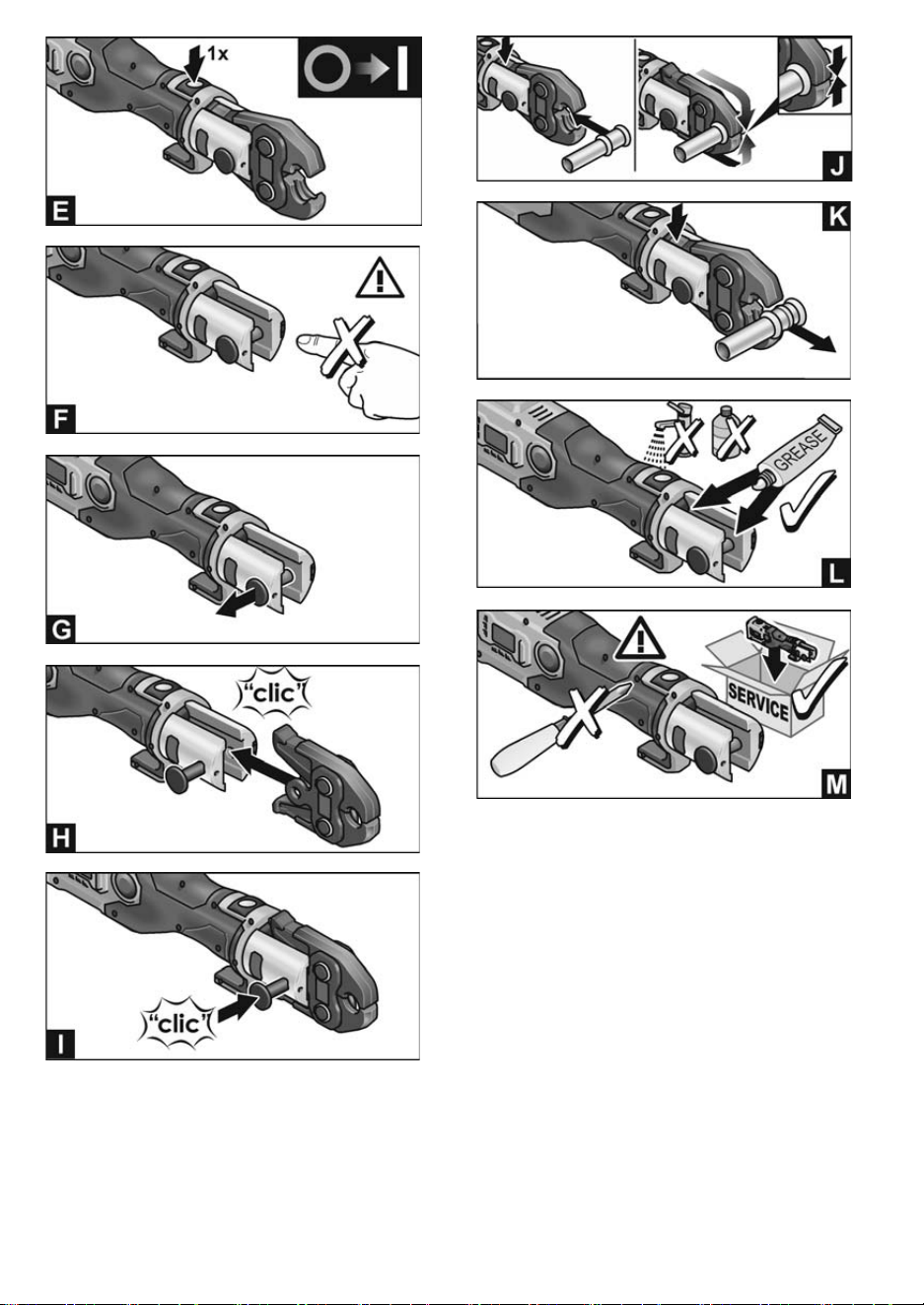 1x

E

F

G

"clic"

H

"clic"

I

J

K

GREASE

L

SERVICE

M