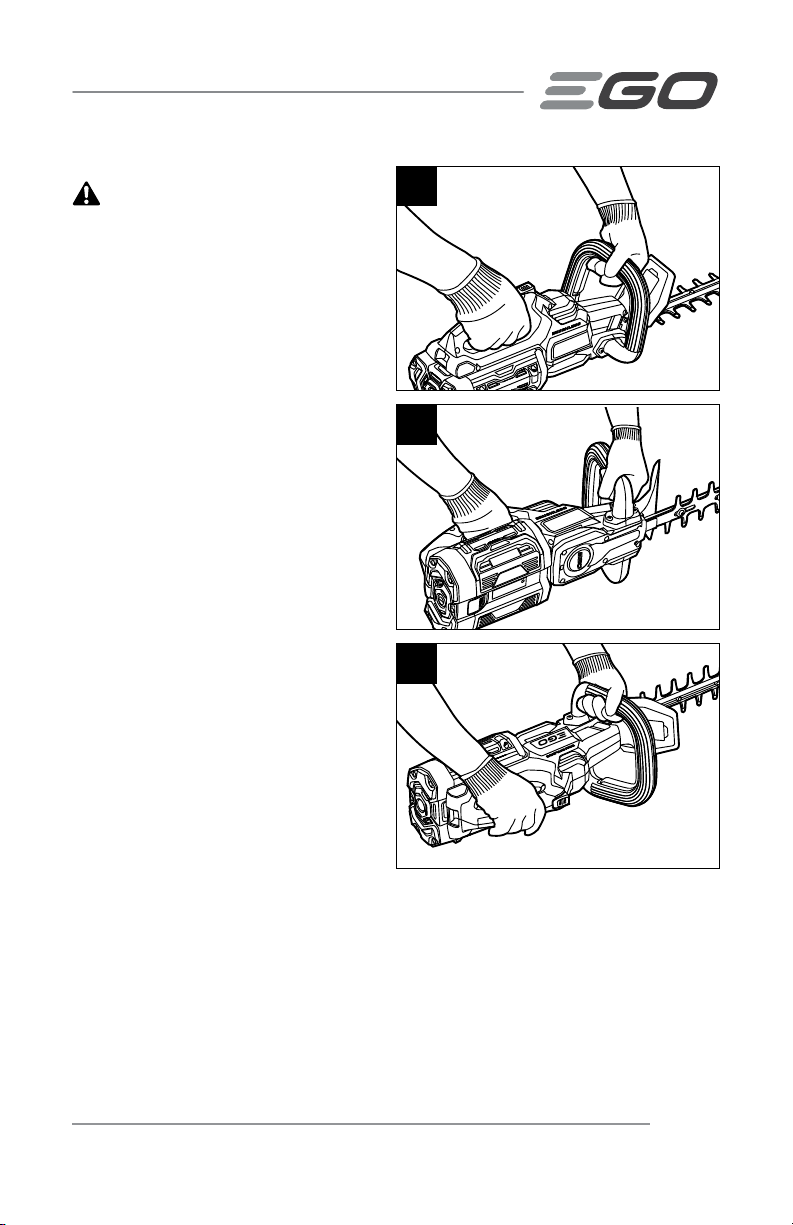 EGO