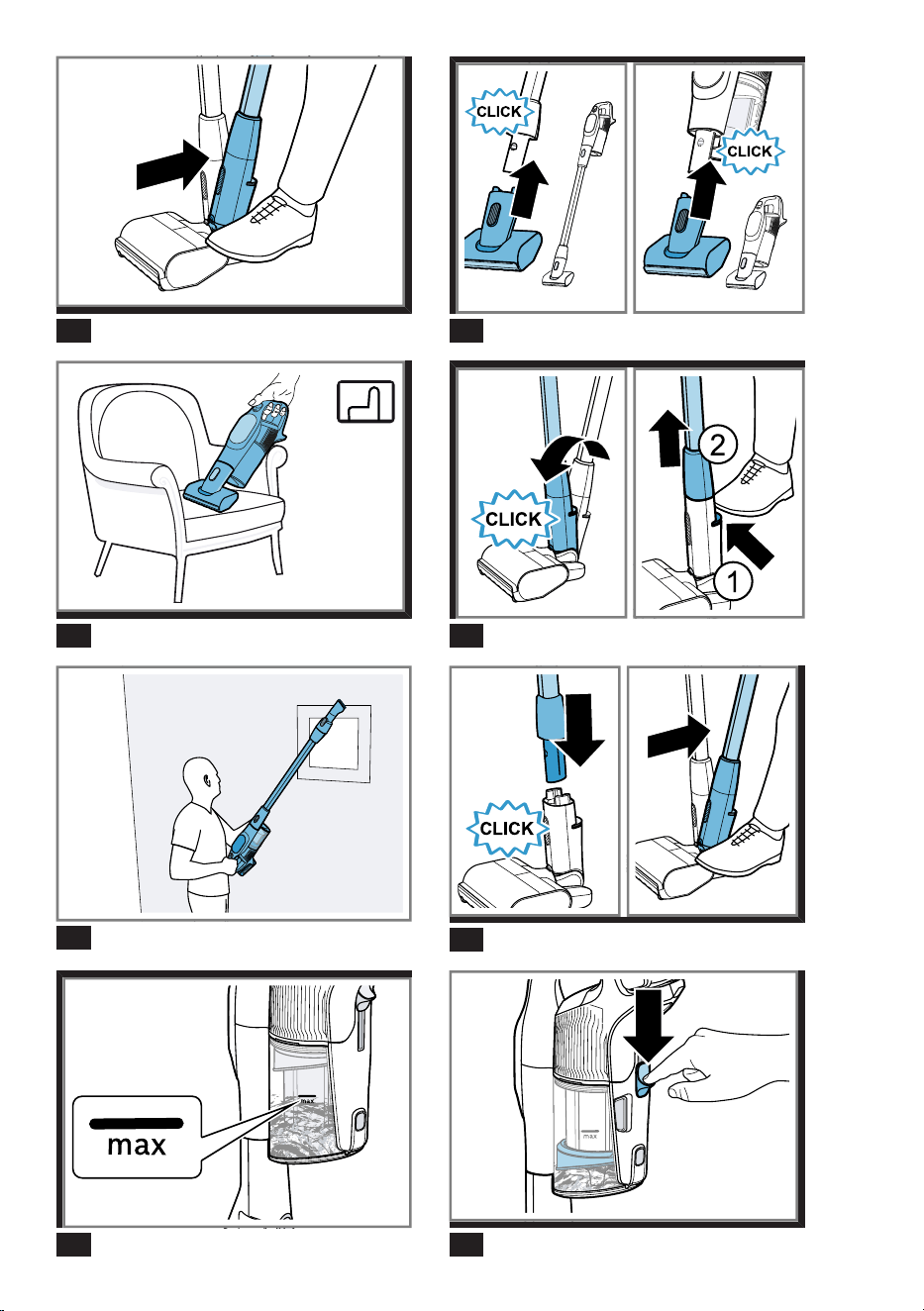 CLICK
CLICK
CLICK
2
1
CLICK
max
max
max