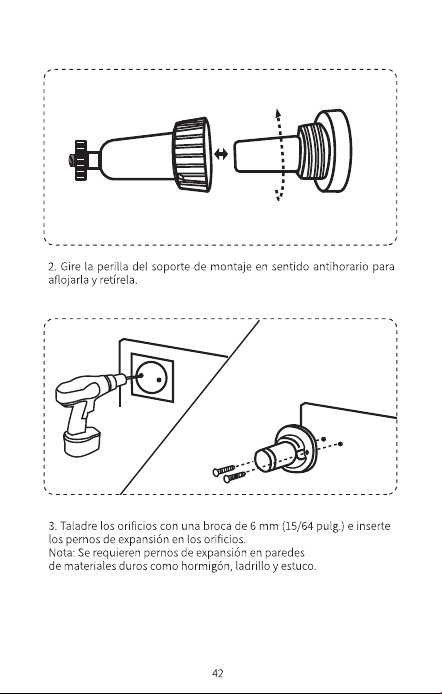 2. Gire la perilla del soporte de montaje en sentido antihorario para aflojarla y retírela.

3. Taladre los orificios con una broca de 6 mm (15/64 pulg.) e inserte los pernos de expansión en los orificios.
Nota: Se requieren pernos de expansión en paredes
de materiales duros como hormigón, ladrillo y estuco.

42