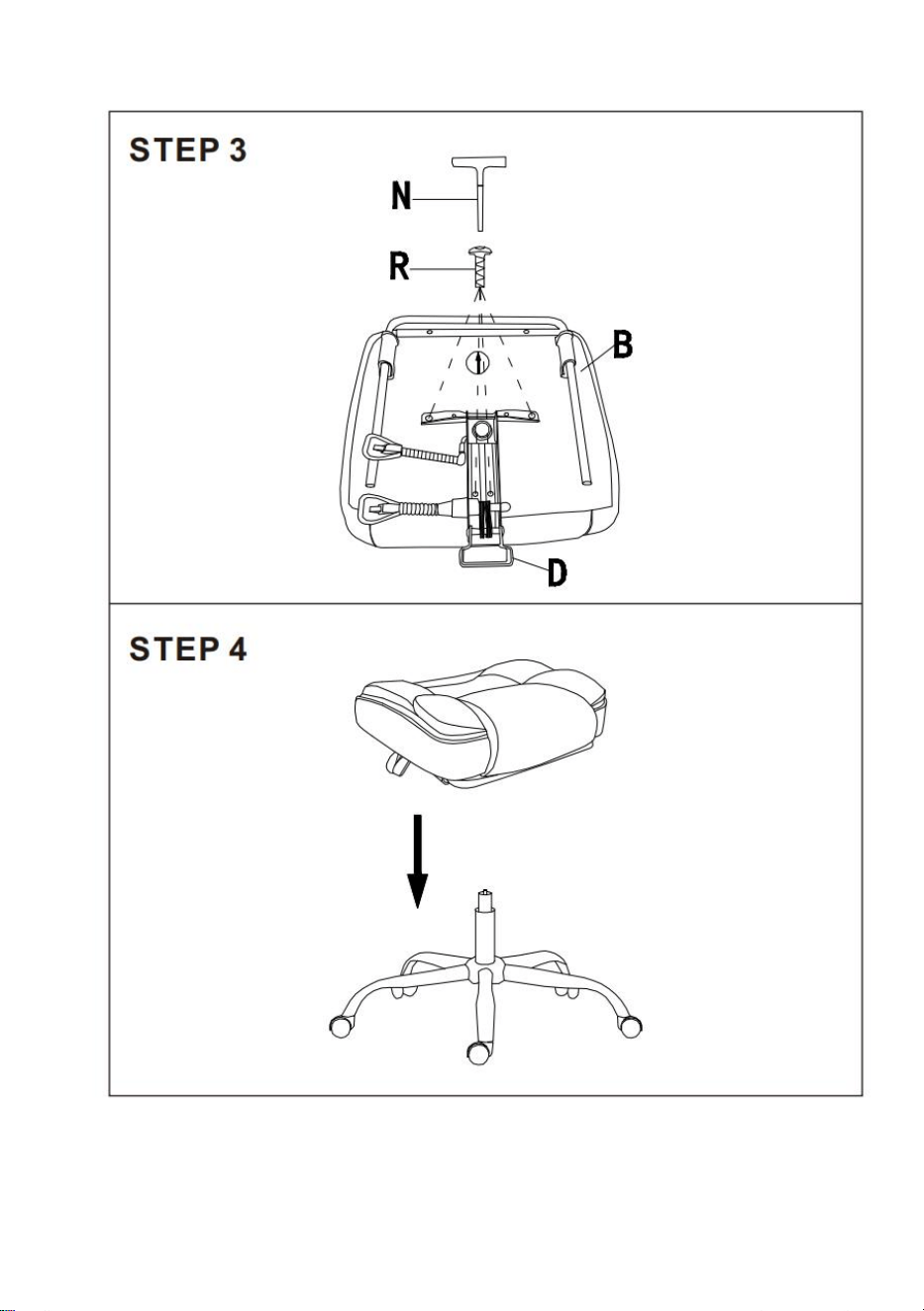 STEP 3

N

R

B

D

STEP 4