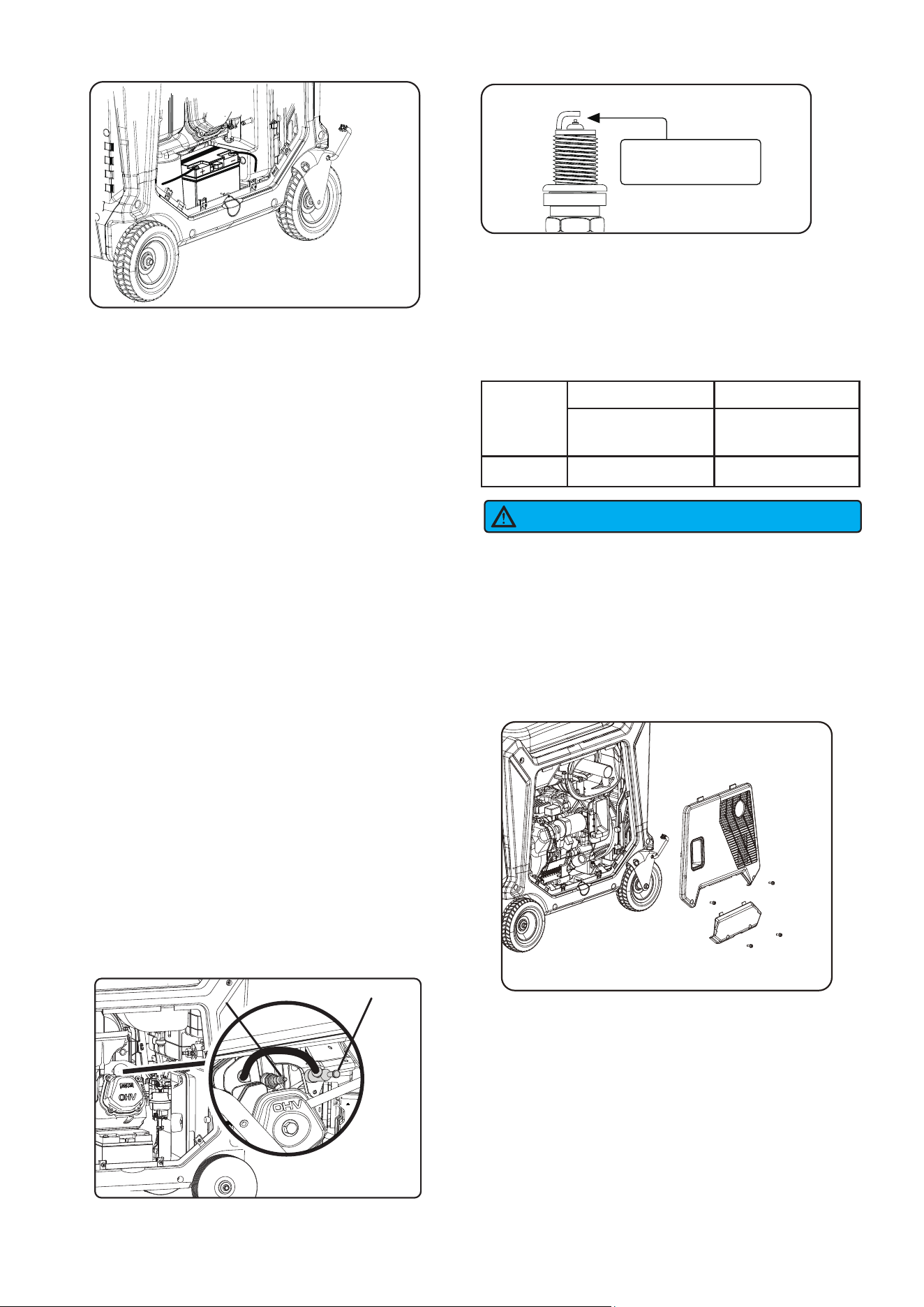 OHV

OHV