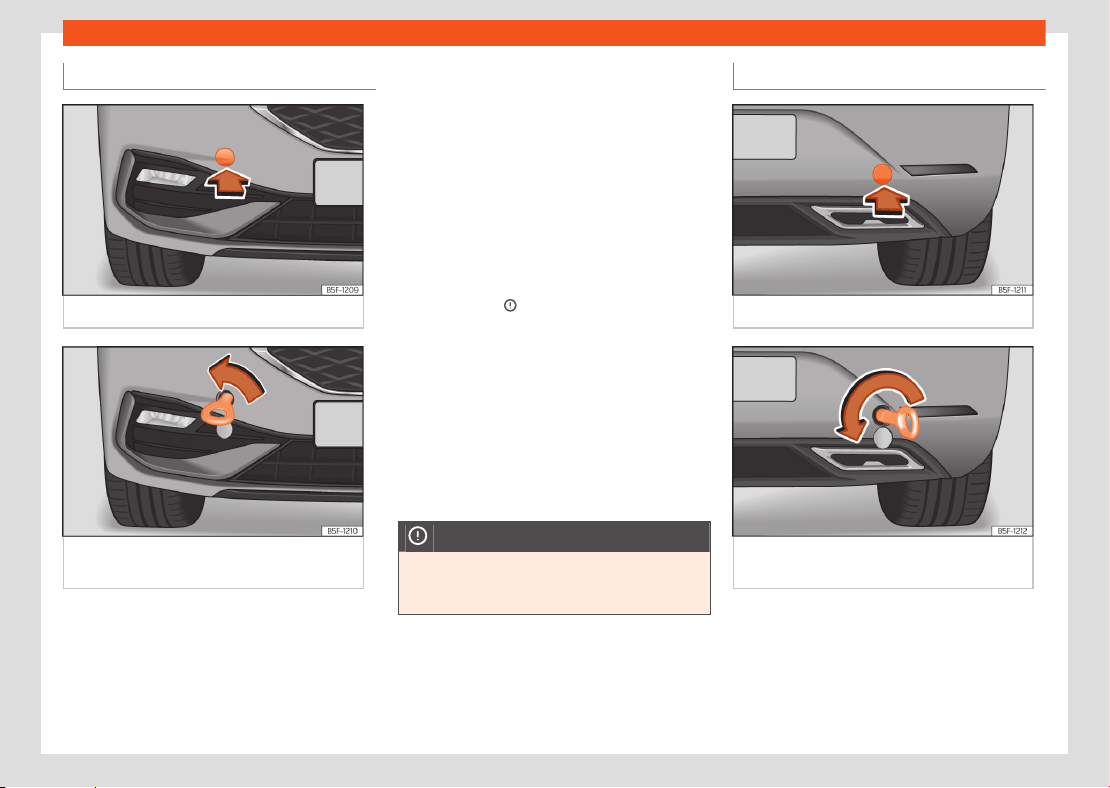 B5F-1209

B5F-1210

B5F-1211

B5F-1212