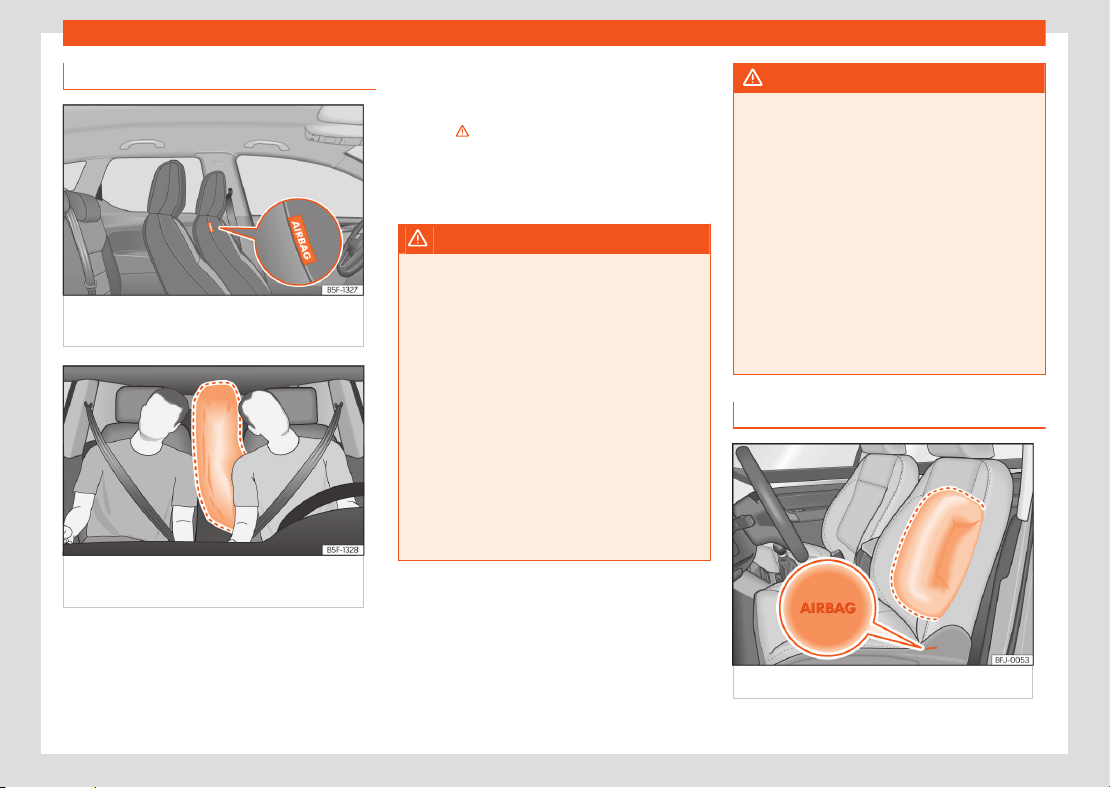 AIRBAG

B5F-1327

B5F-1328

AIRBAG

BFJ-0053