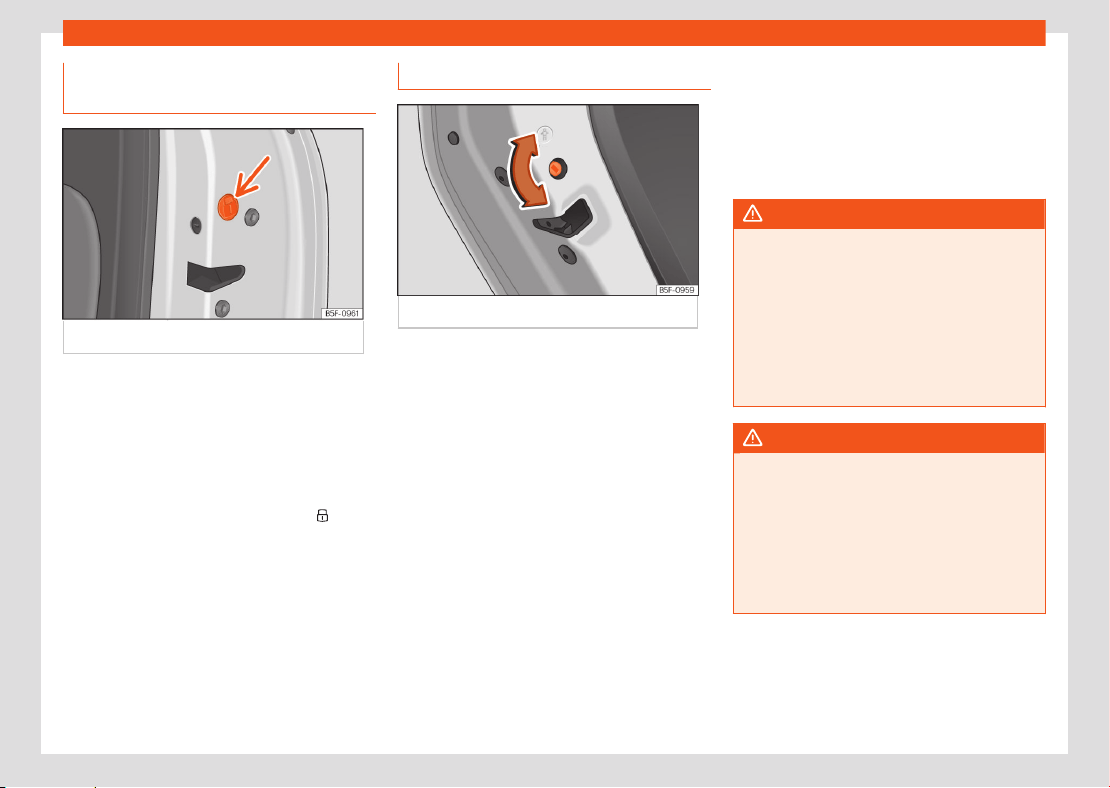 B5F-0961

B5F-0959