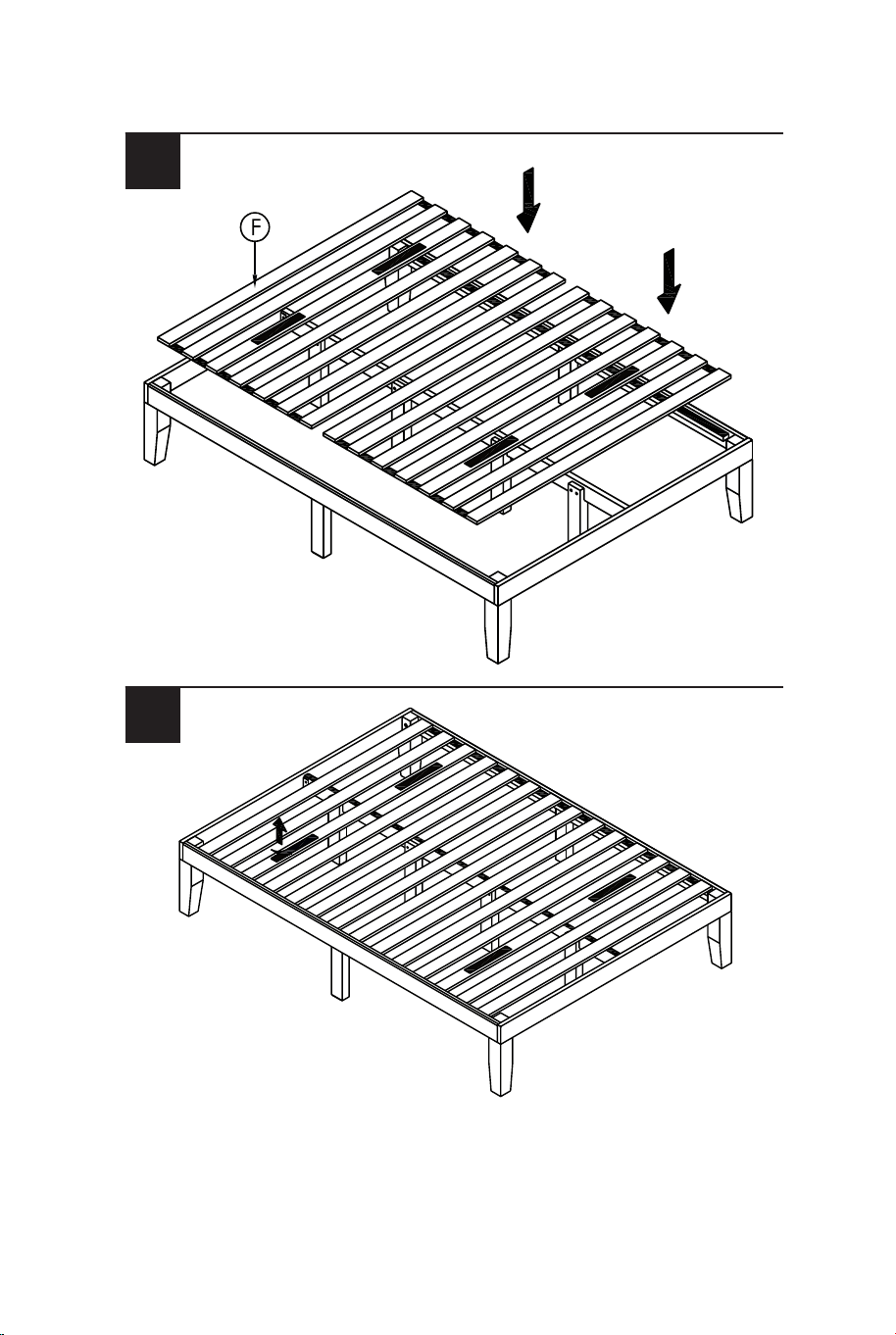 F