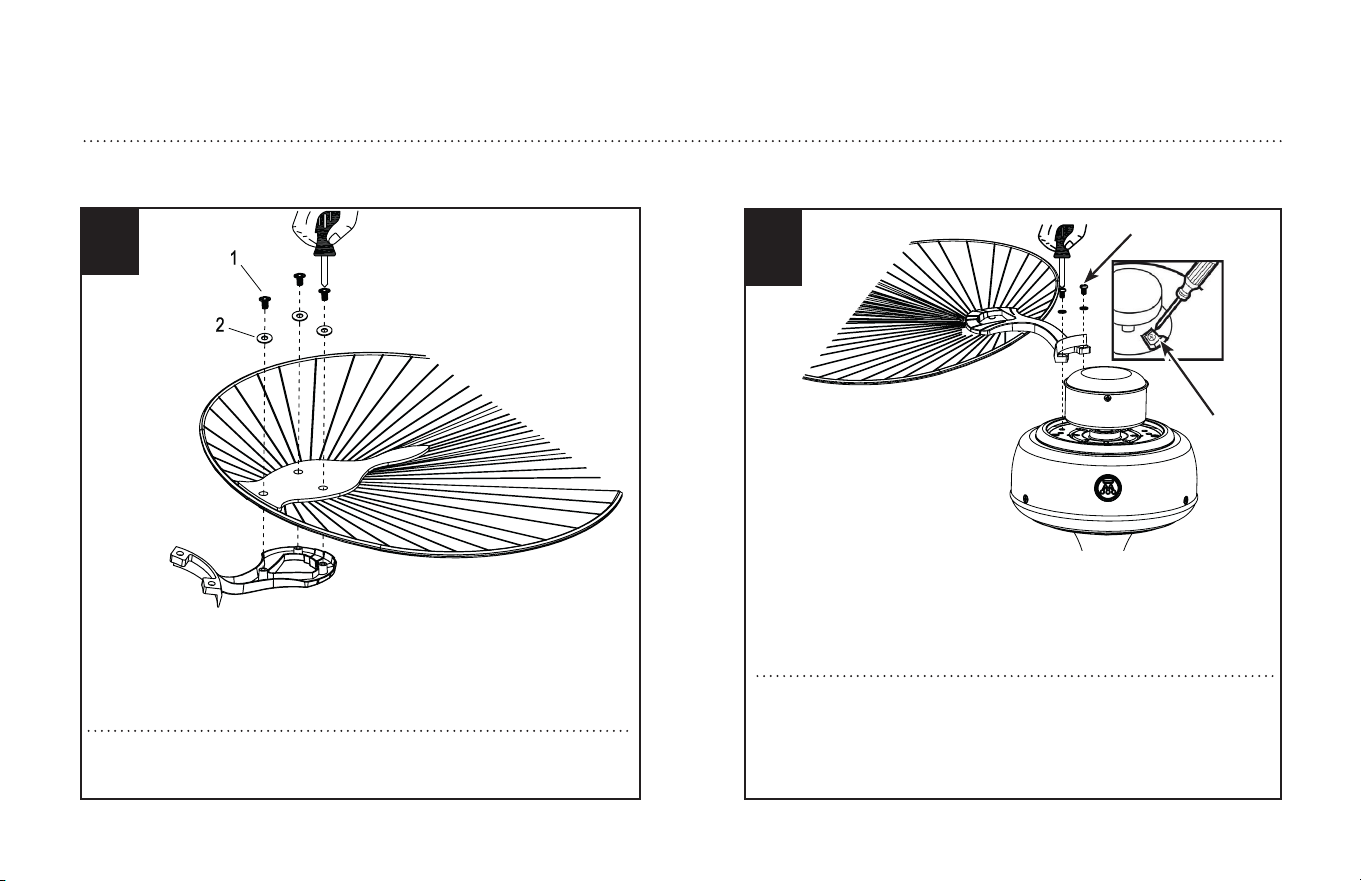 1

2