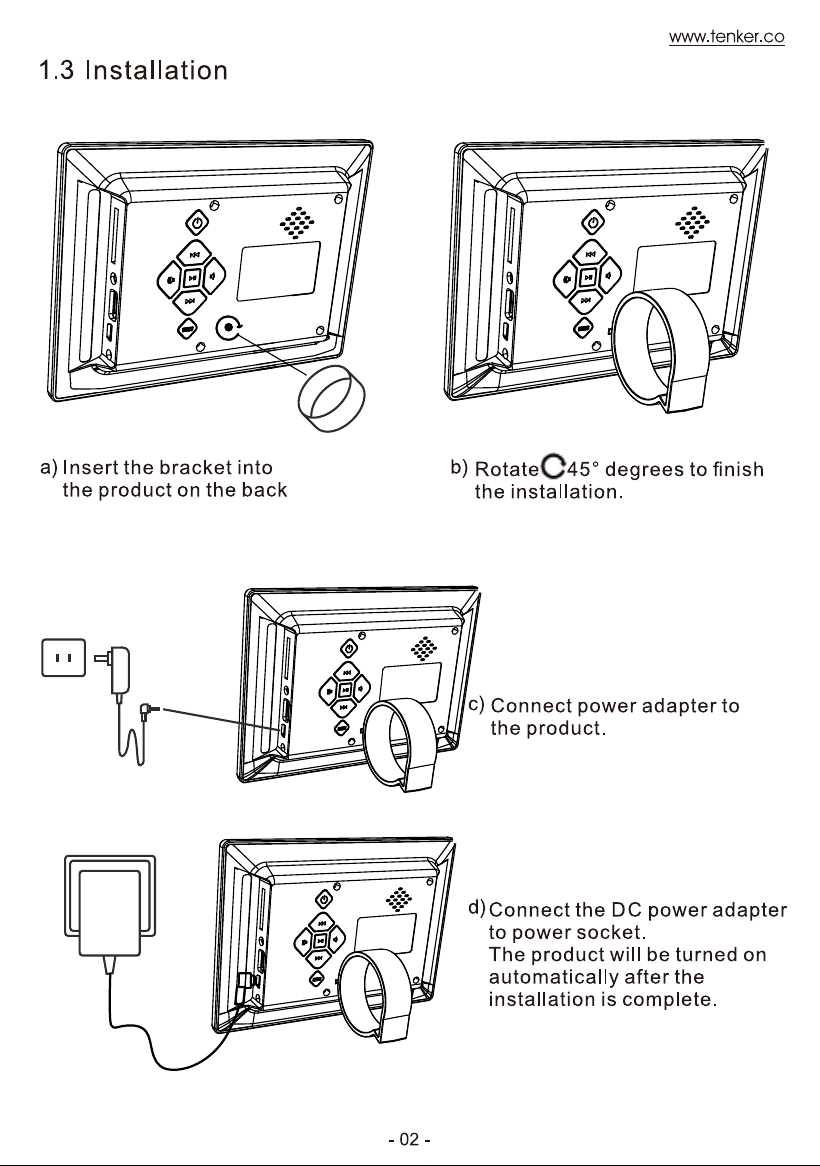 www.tenker.co

1.3 Installation

a) Insert the bracket into the product on the back

b) Rotate 45° degrees to finish the installation.

c) Connect power adapter to the product.

d) Connect the DC power adapter to power socket.
The product will be turned on automatically after the installation is complete.

- 02 -